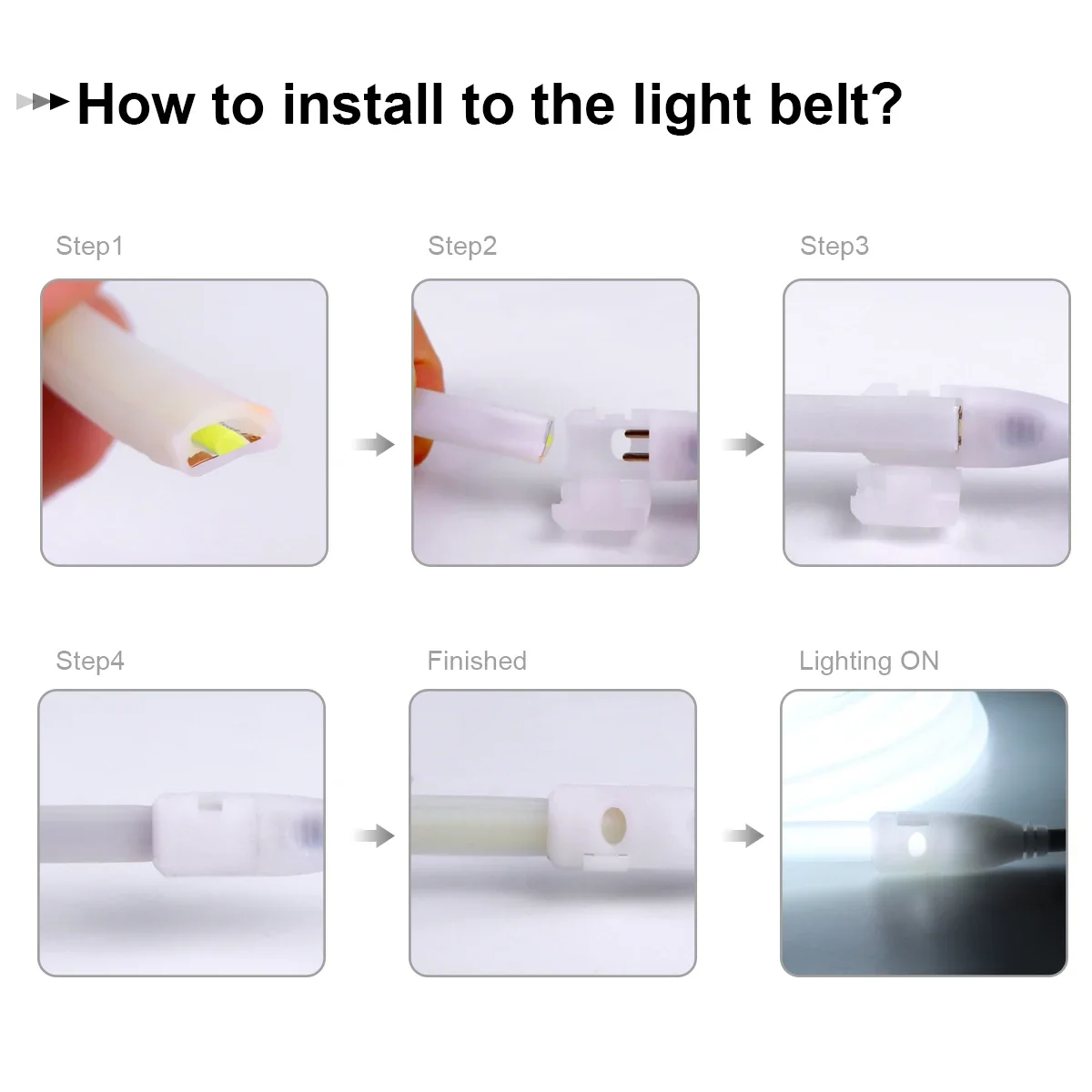 How to install to the light belt?

Step1

Step2

Step3

Step4

Finished

Lighting ON