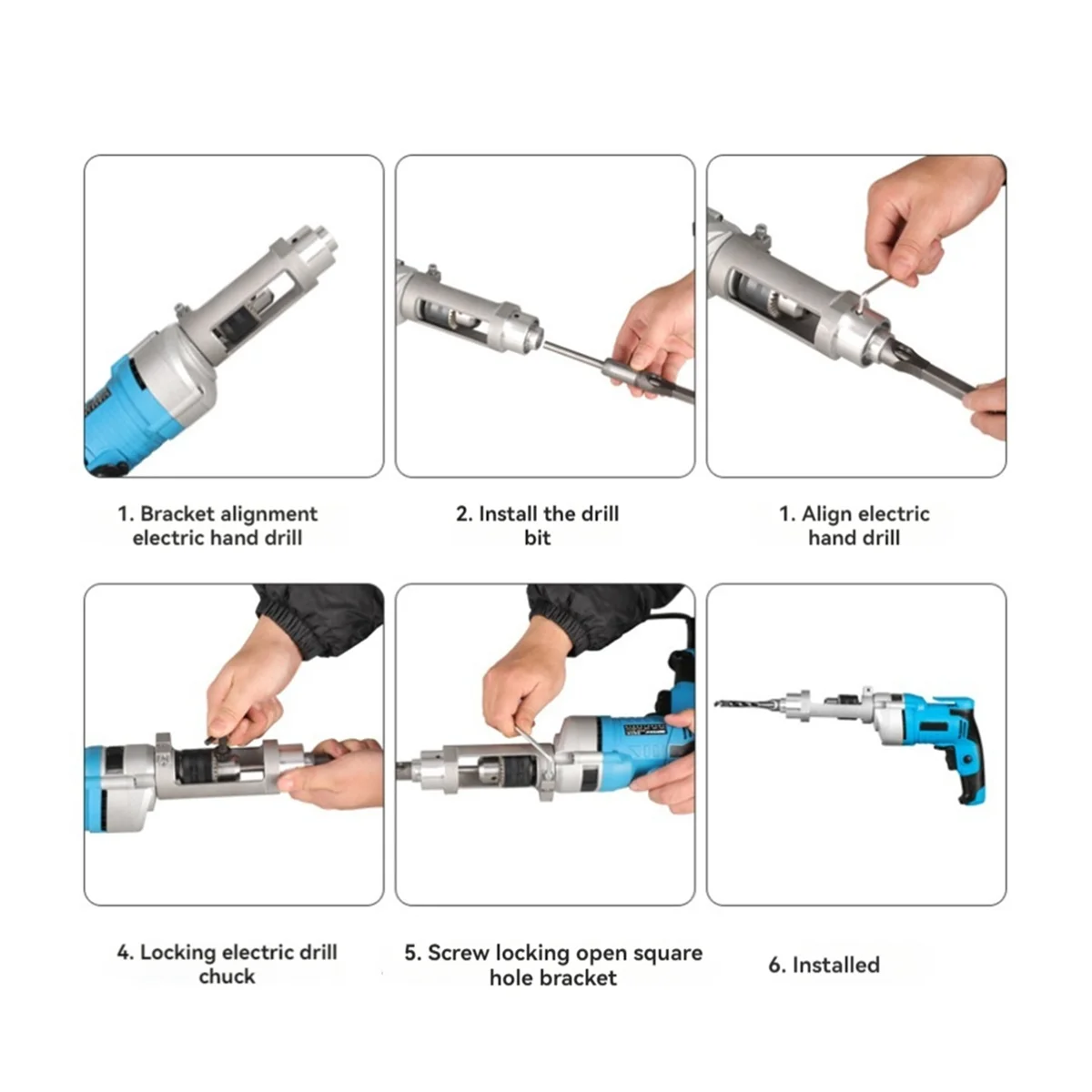 1. Bracket alignment electric hand drill

2. Install the drill bit

1. Align electric hand drill

4. Locking electric drill chuck

5. Screw locking open square hole bracket

6. Installed