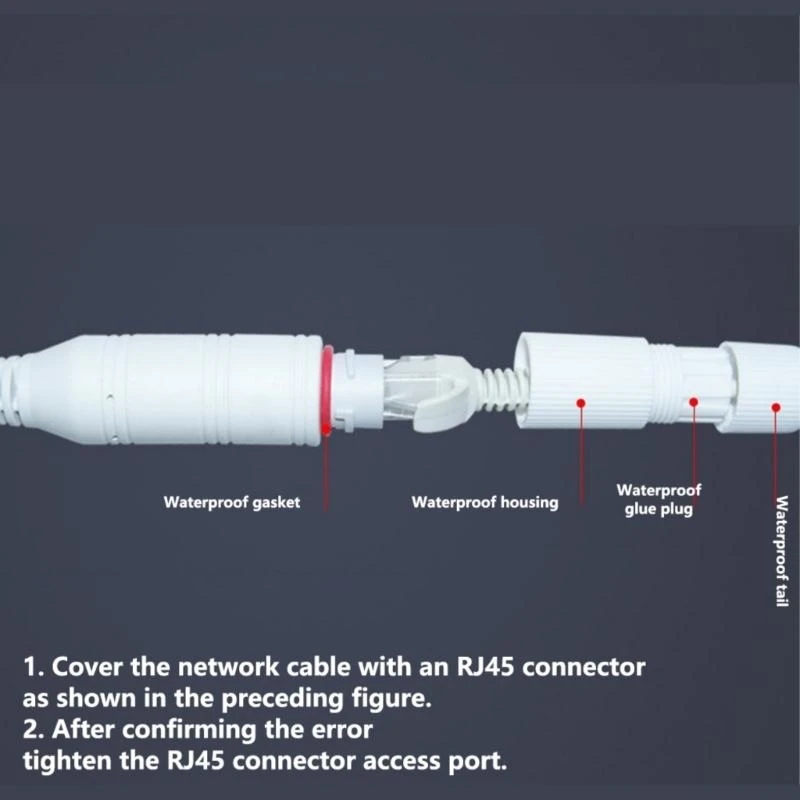 Waterproof gasket

Waterproof housing

Waterproof glue plug

Waterproof tail

1. Cover the network cable with an RJ45 connector as shown in the preceding figure.
2. After confirming the error
tighten the RJ45 connector access port.