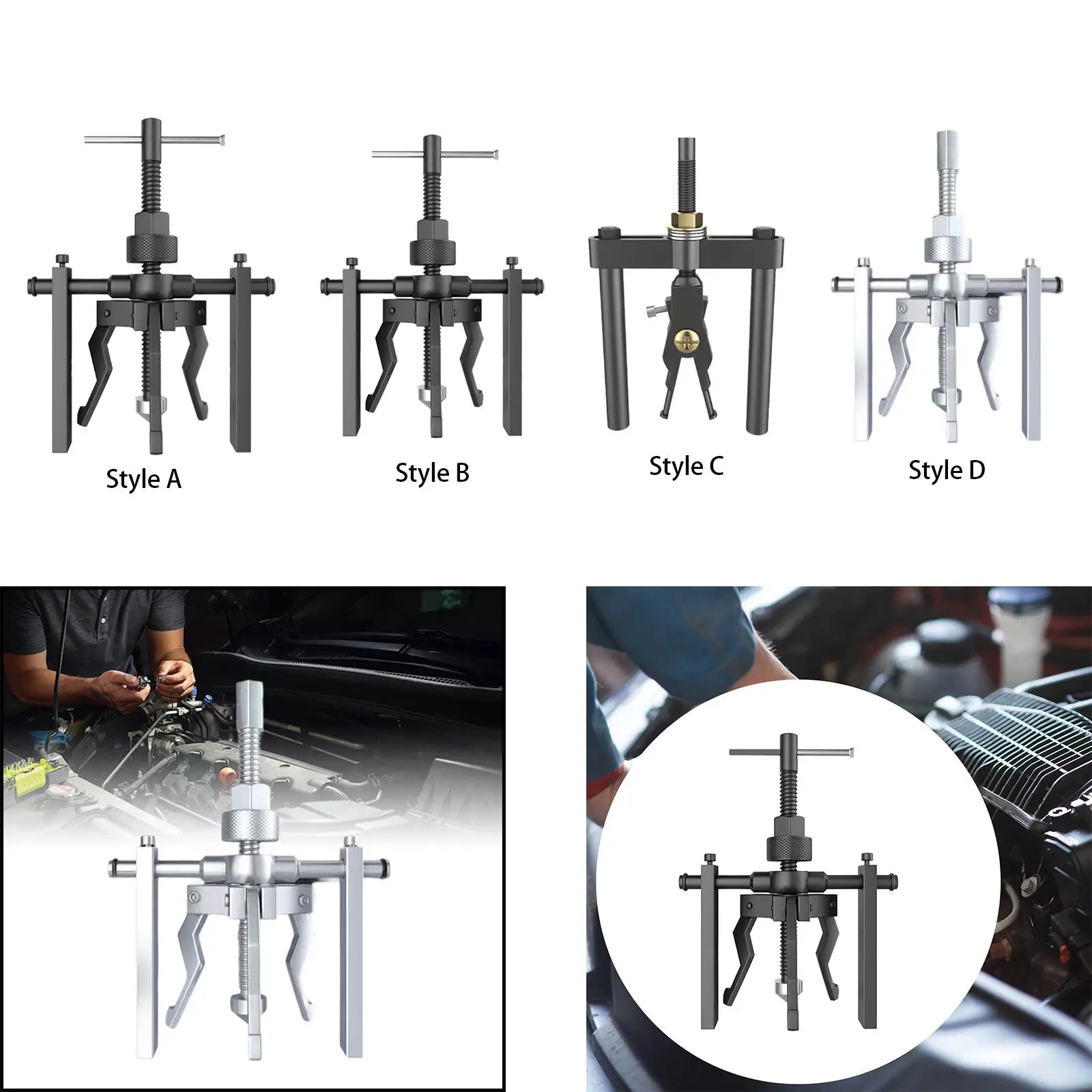 Style A

Style B

Style C

Style D