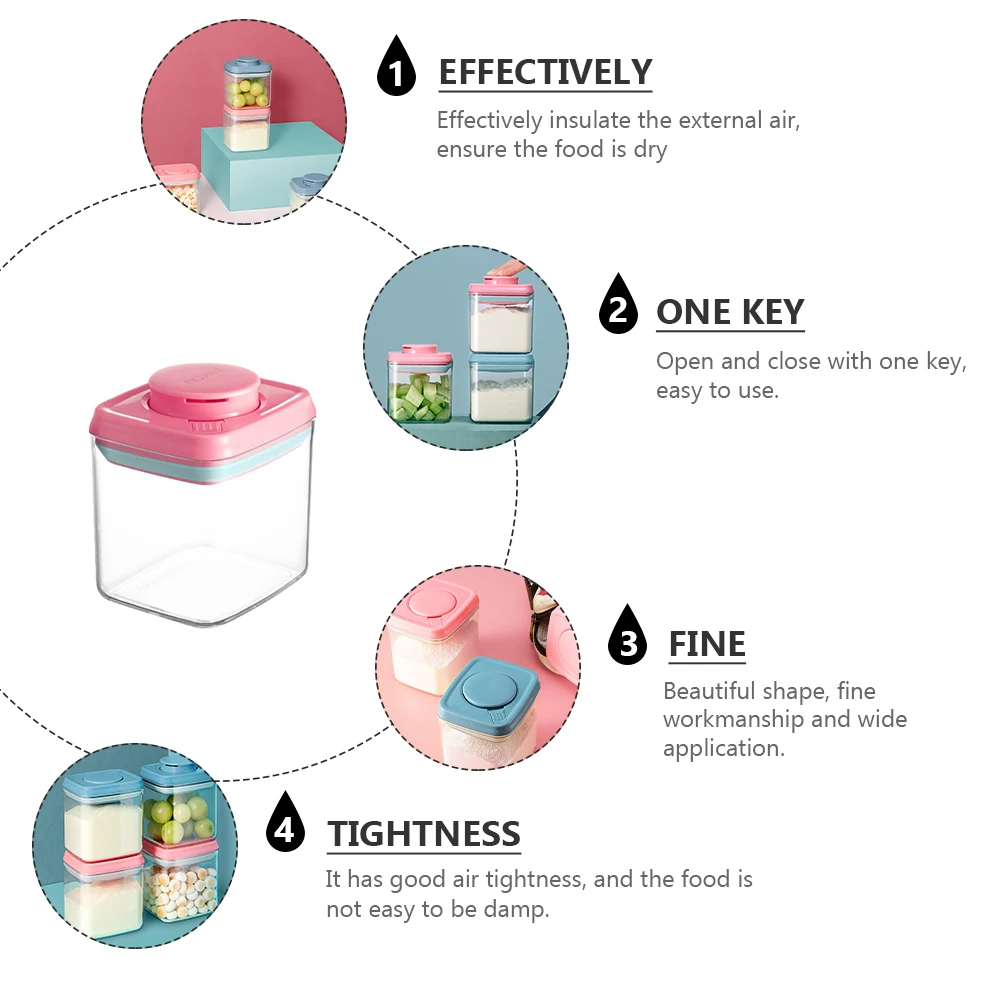 1 EFFECTIVELY

Effectively insulate the external air, ensure the food is dry

2 ONE KEY

Open and close with one key, easy to use.

3 FINE

Beautiful shape, fine workmanship and wide application.

4 TIGHTNESS

It has good air tightness, and the food is not easy to be damp.