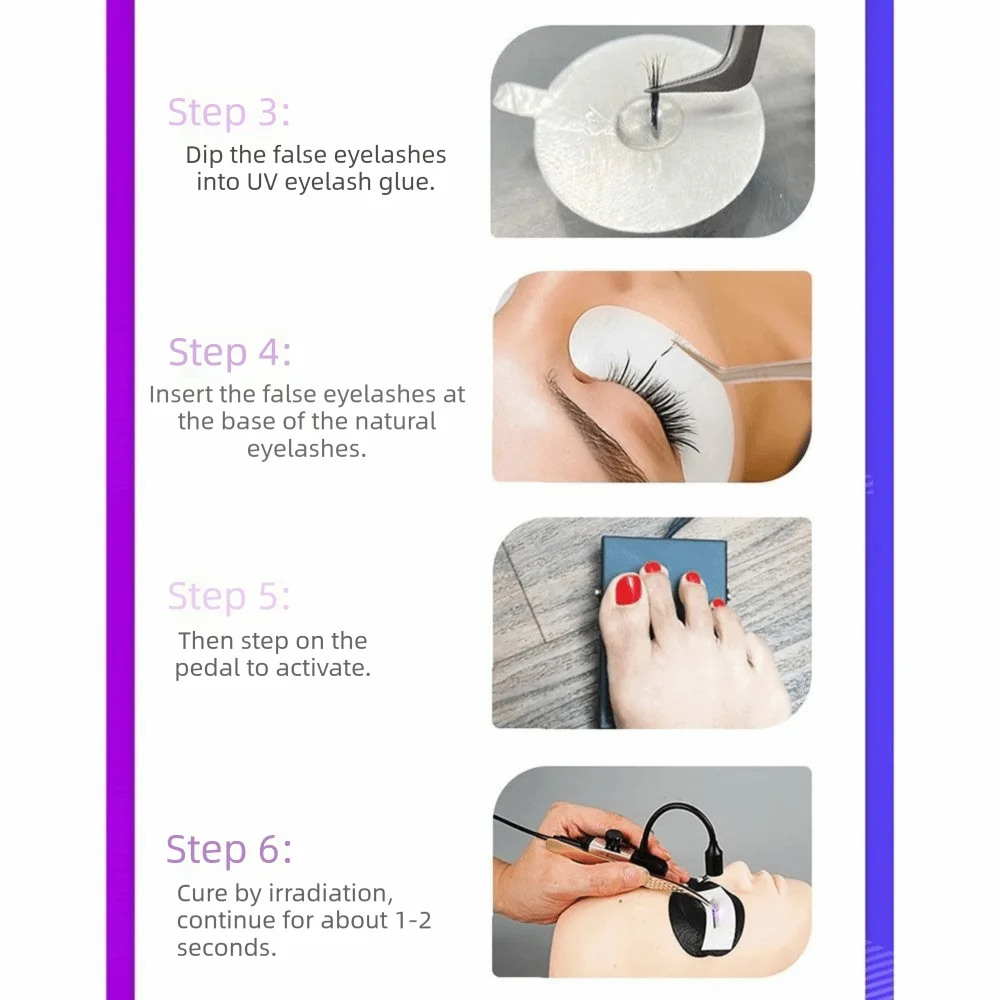 Step 3:
Dip the false eyelashes into UV eyelash glue.

Step 4:
Insert the false eyelashes at the base of the natural eyelashes.

Step 5:
Then step on the pedal to activate.

Step 6:
Cure by irradiation, continue for about 1-2 seconds.