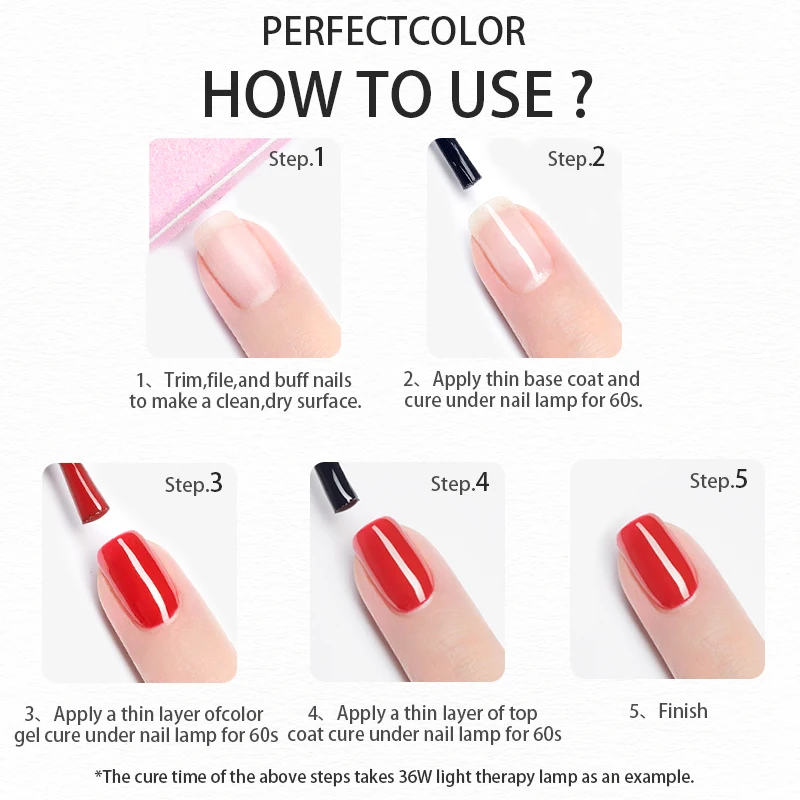 PERFECTCOLOR

HOW TO USE ?

Step.1

1、Trim,file,and buff nails to make a clean,dry surface.

Step.2

2、Apply thin base coat and cure under nail lamp for 60s.

Step.3

3、Apply a thin layer ofcolor gel cure under nail lamp for 60s

Step.4

4、Apply a thin layer of top coat cure under nail lamp for 60s

Step.5

5、Finish

*The cure time of the above steps takes 36W light therapy lamp as an example.