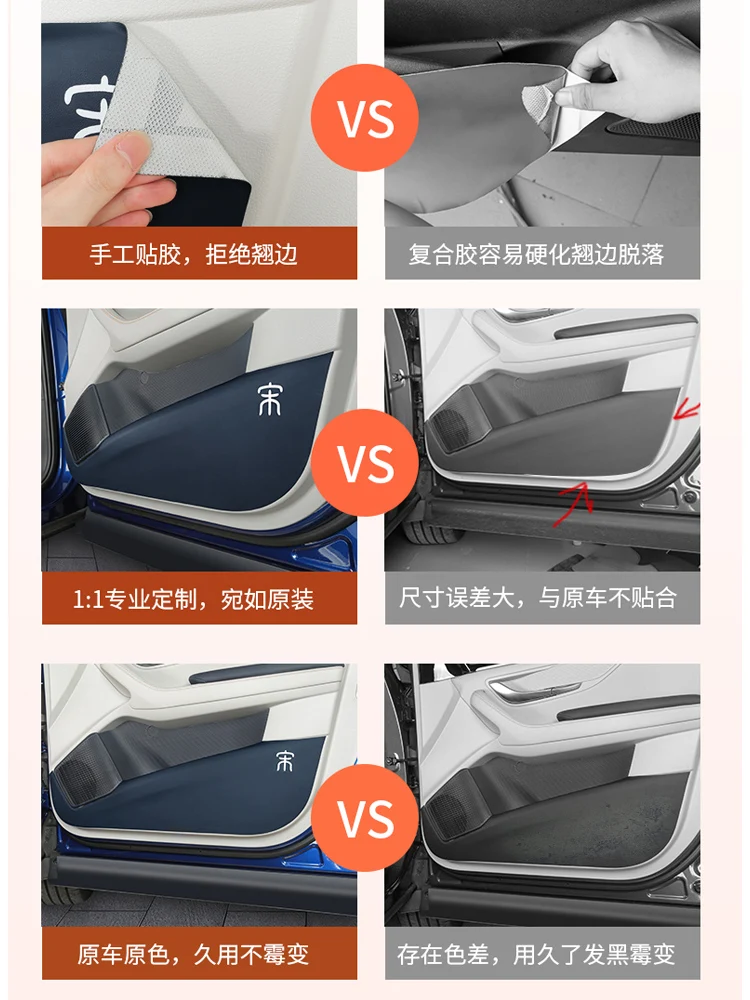 宋

VS

手工贴胶，拒绝翘边

复合胶容易硬化翘边脱落

宋

VS

1:1专业定制，宛如原装

尺寸误差大，与原车不贴合

宋

VS

原车原色，久用不霉变

存在色差，用久了发黑霉变