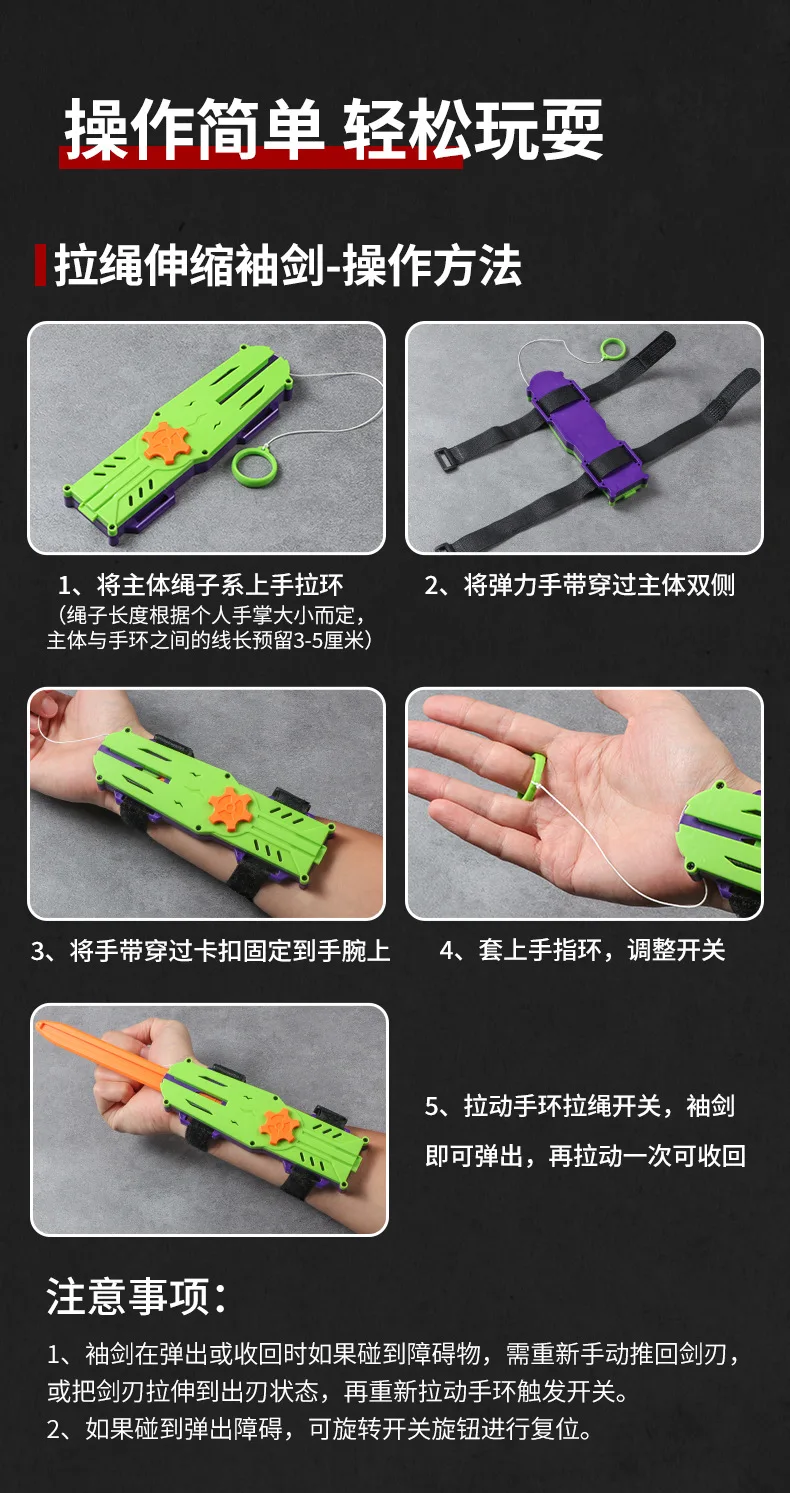 操作简单 轻松玩耍

拉绳伸缩袖剑-操作方法

1、将主体绳子系上手拉环
（绳子长度根据个人手掌大小而定，主体与手环之间的线长预留3-5厘米）

2、将弹力手带穿过主体双侧

3、将手带穿过卡扣固定到手腕上

4、套上手指环，调整开关

5、拉动手环拉绳开关，袖剑即可弹出，再拉动一次可收回

注意事项：

1、袖剑在弹出或收回时如果碰到障碍物，需重新手动推回剑刃，或把剑刃拉伸到出刃状态，再重新拉动手环触发开关。
2、如果碰到弹出障碍，可旋转开关旋钮进行复位。