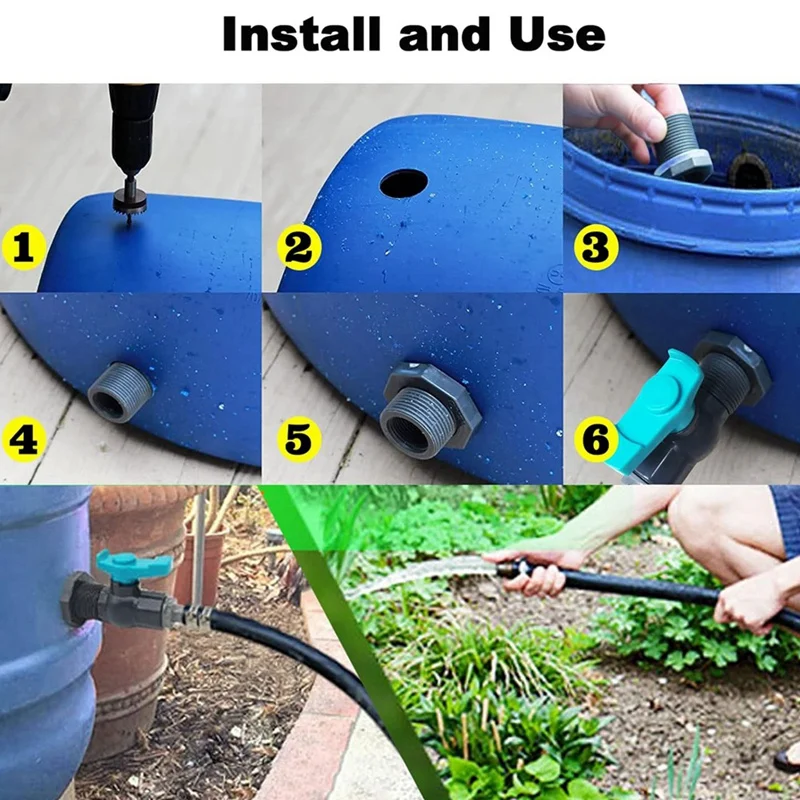 Install and Use

1

2

3

4

5

6