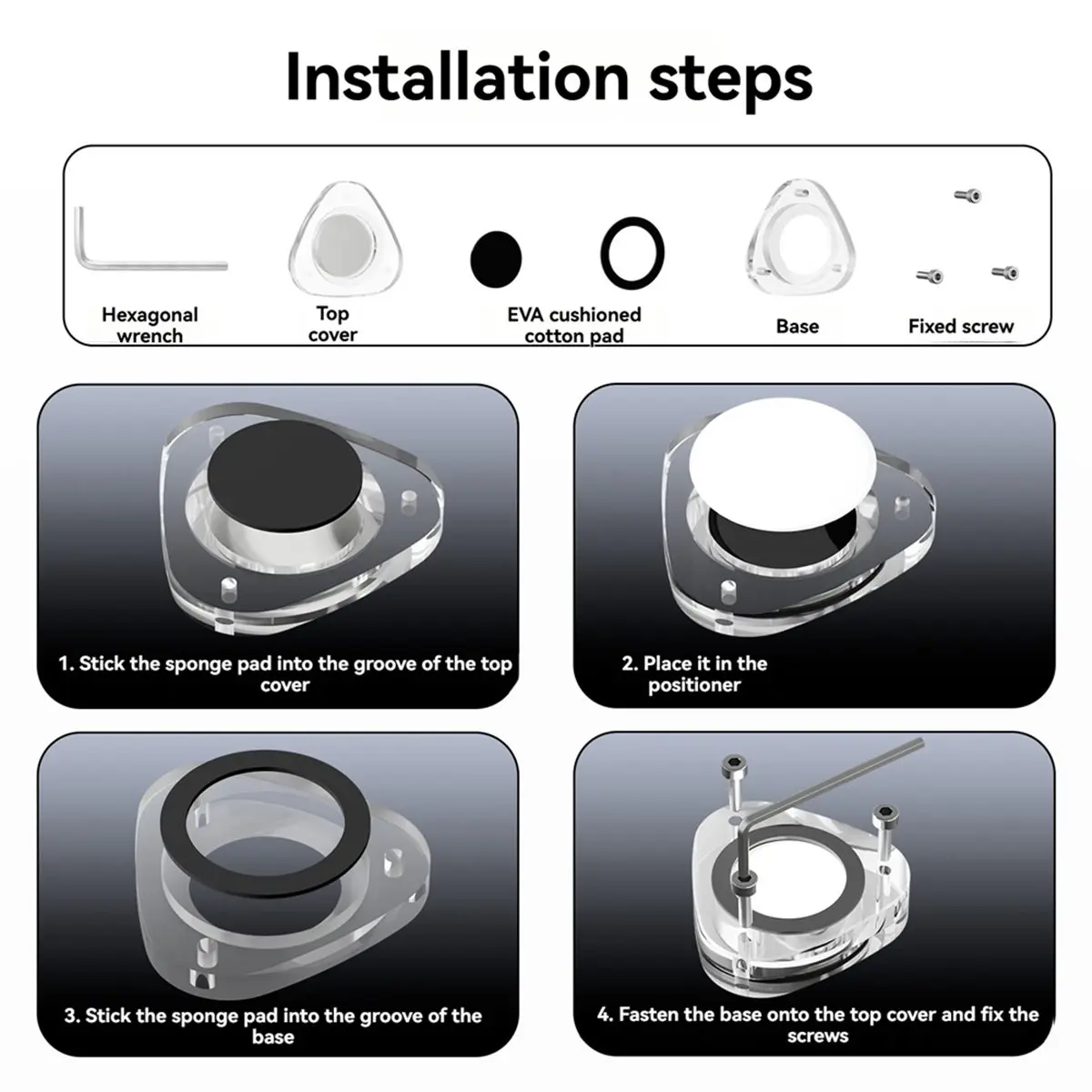 Installation steps

Hexagonal wrench

Top cover

EVA cushioned cotton pad

Base

Fixed screw

1. Stick the sponge pad into the groove of the top cover

2. Place it in the positioner

3. Stick the sponge pad into the groove of the base

4. Fasten the base onto the top cover and fix the screws