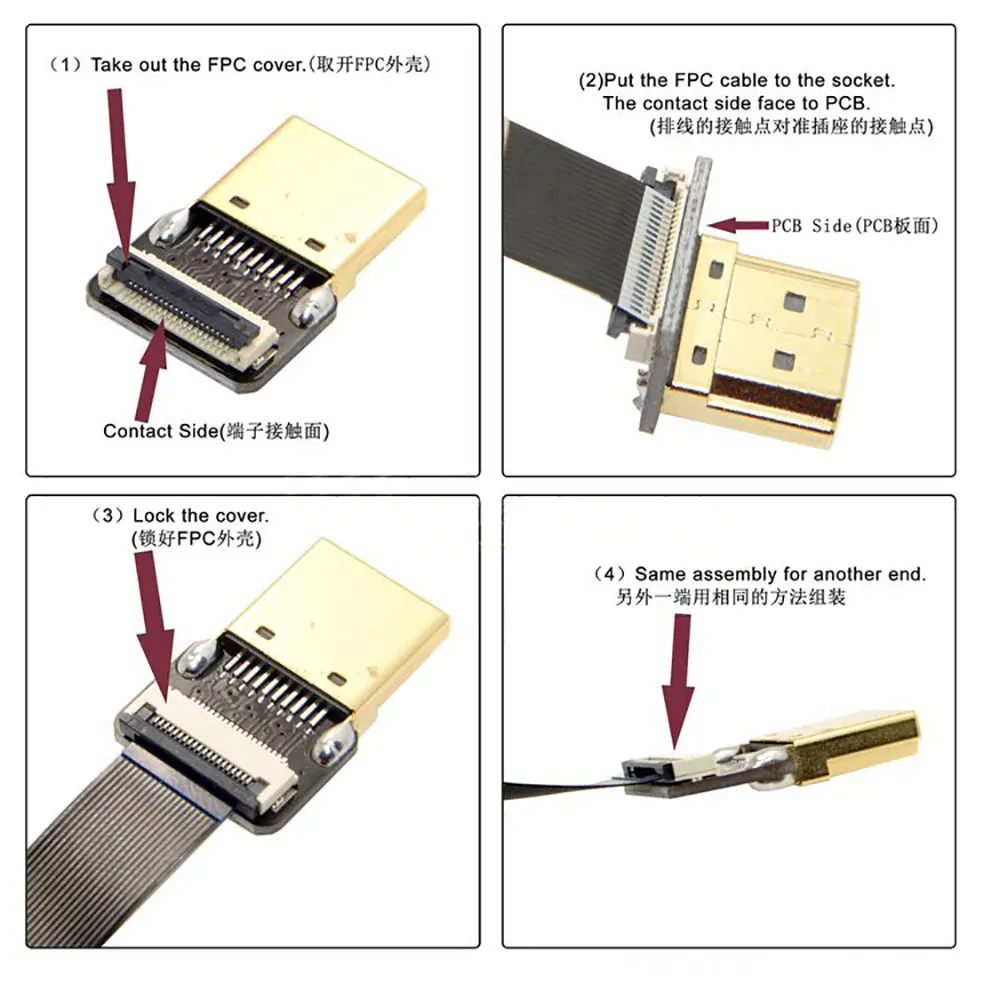 （1）Take out the FPC cover.(取开FPC外壳)

Contact Side(端子接触面)

(2)Put the FPC cable to the socket.
The contact side face to PCB.
(排线的接触点对准插座的接触点)

PCB Side(PCB板面)

（3）Lock the cover.
(锁好FPC外壳)

（4）Same assembly for another end.
另外一端用相同的方法组装