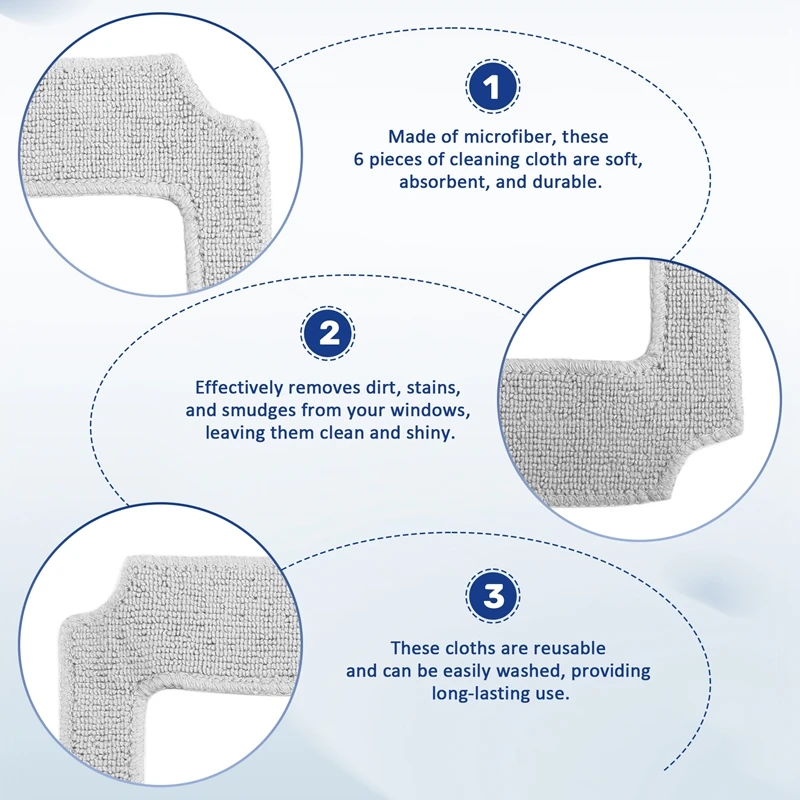 1

Made of microfiber, these 6 pieces of cleaning cloth are soft, absorbent, and durable.

2

Effectively removes dirt, stains, and smudges from your windows, leaving them clean and shiny.

3

These cloths are reusable and can be easily washed, providing long-lasting use.