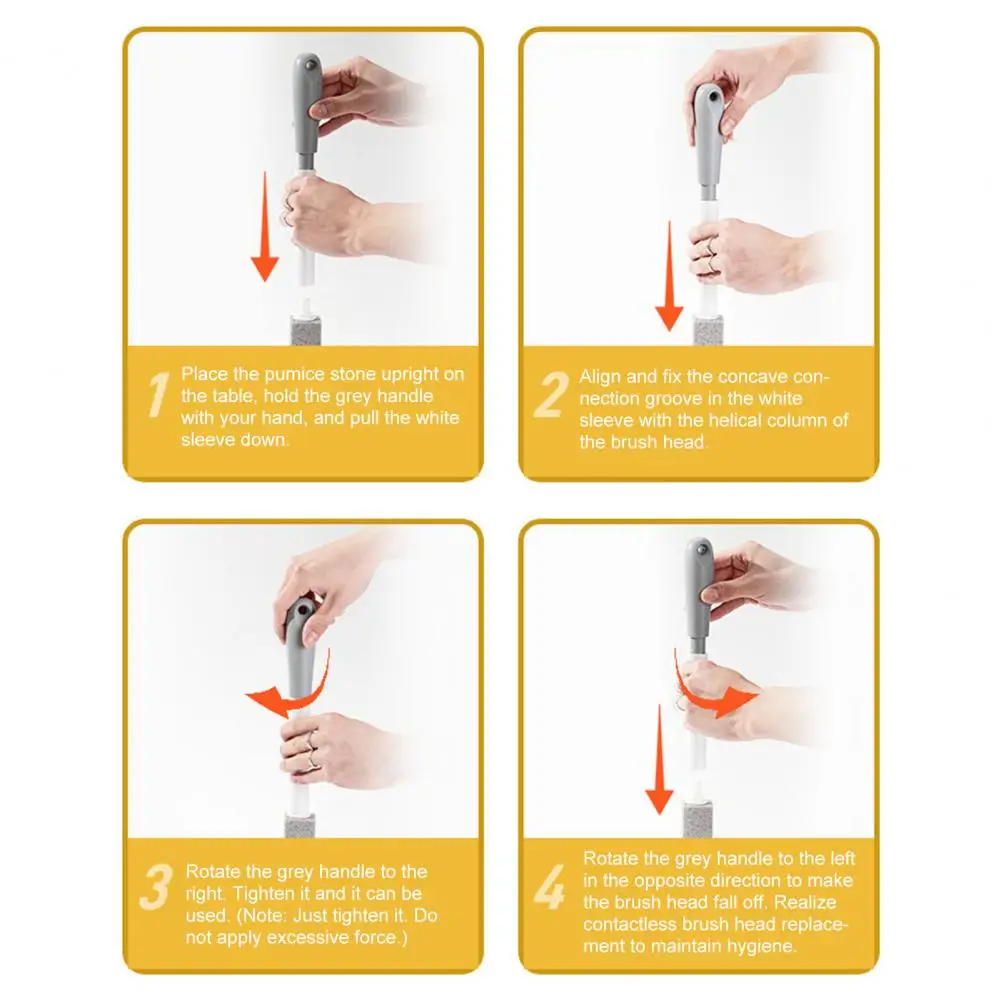 1 Place the pumice stone upright on the table, hold the grey handle with your hand, and pull the white sleeve down.

2 Align and fix the concave connection groove in the white sleeve with the helical column of the brush head.

3 Rotate the grey handle to the right. Tighten it and it can be used. (Note: Just tighten it. Do not apply excessive force.)

4 Rotate the grey handle to the left in the opposite direction to make the brush head fall off. Realize contactless brush head replacement to maintain hygiene.