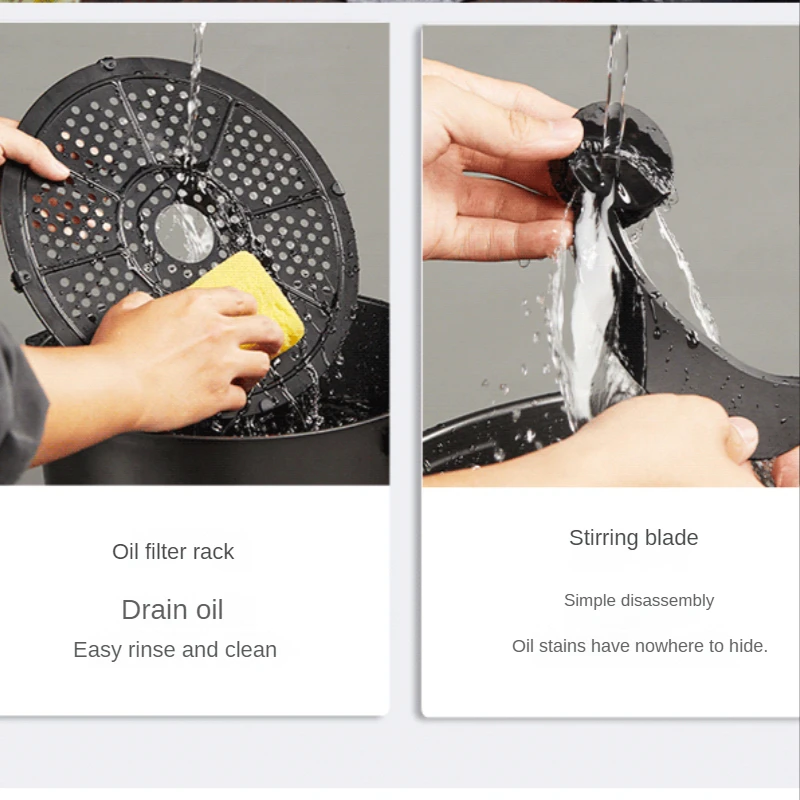 Oil filter rack

Drain oil

Easy rinse and clean

Stirring blade

Simple disassembly

Oil stains have nowhere to hide.