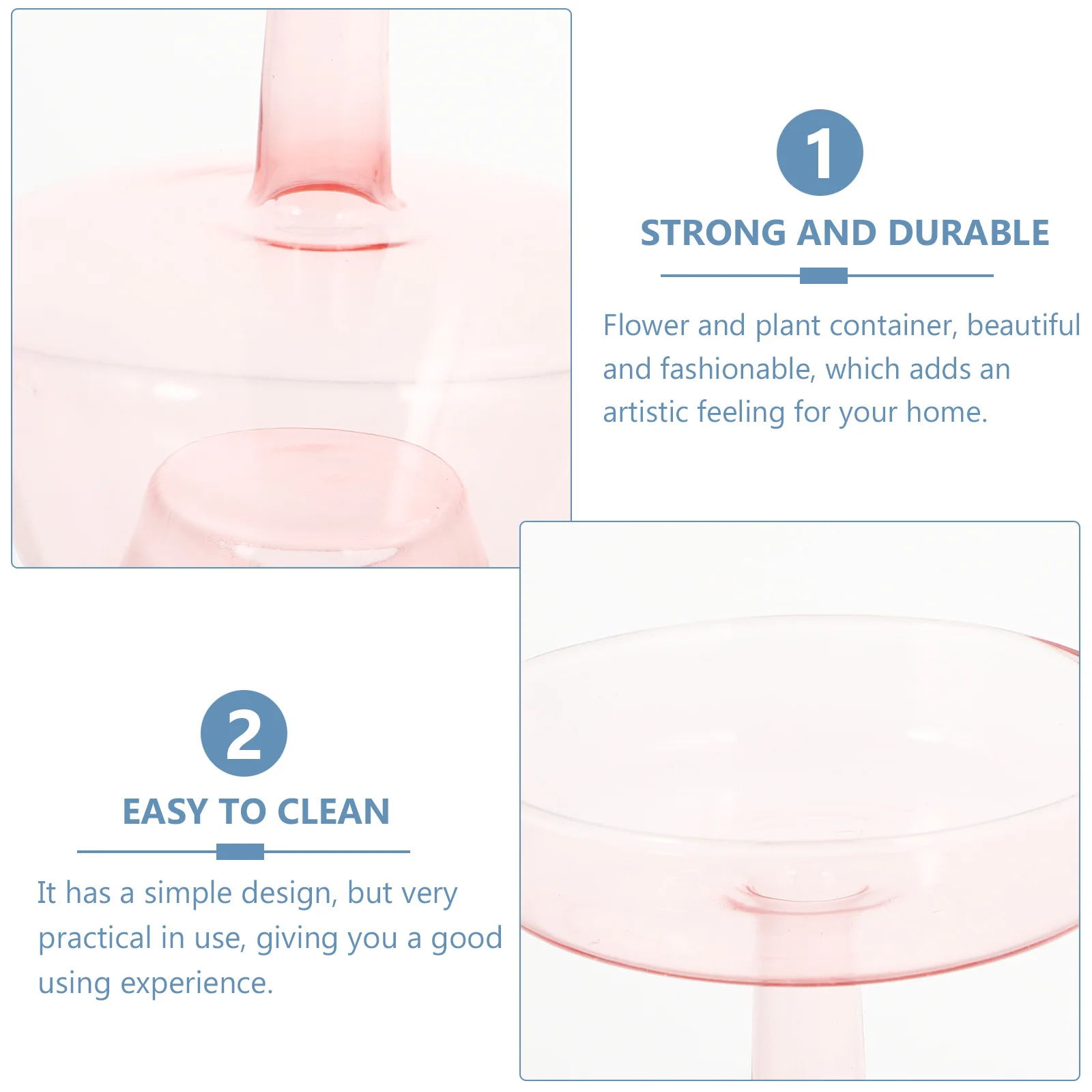 1

STRONG AND DURABLE

Flower and plant container, beautiful and fashionable, which adds an artistic feeling for your home.

2

EASY TO CLEAN

It has a simple design, but very practical in use, giving you a good using experience.