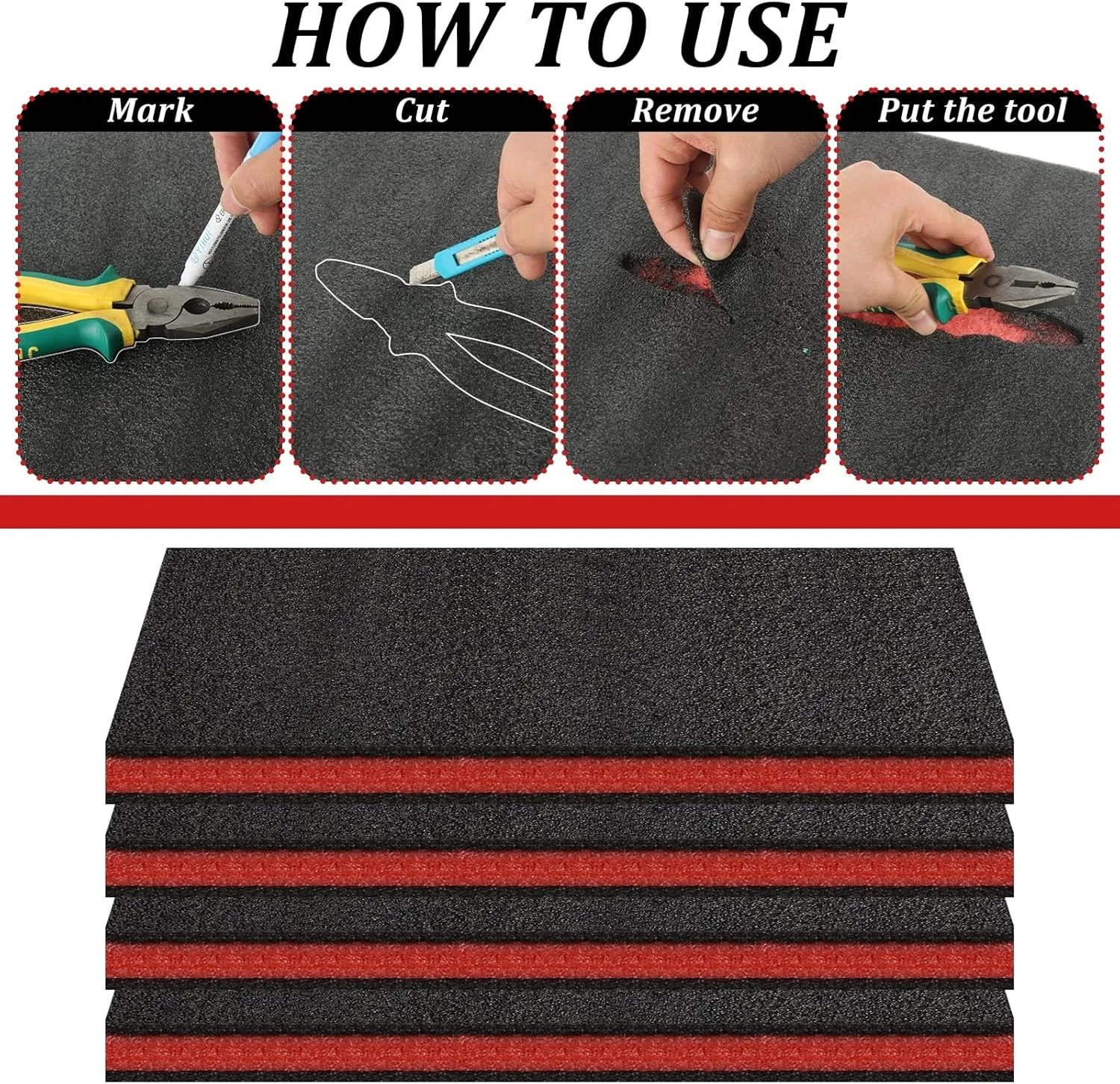 HOW TO USE

Mark

Cut

Remove

Put the tool