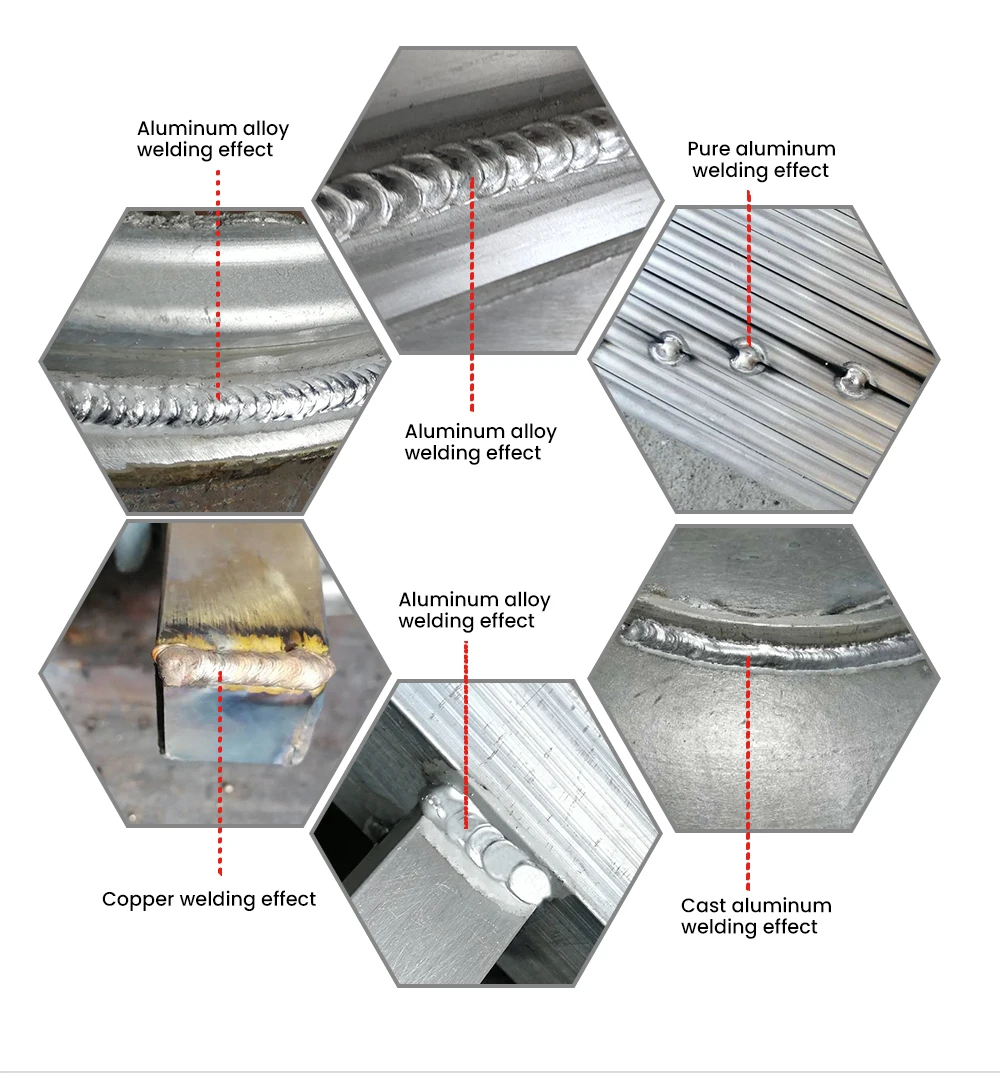 Aluminum alloy welding effect

Pure aluminum welding effect

Aluminum alloy welding effect

Aluminum alloy welding effect

Copper welding effect

Cast aluminum welding effect