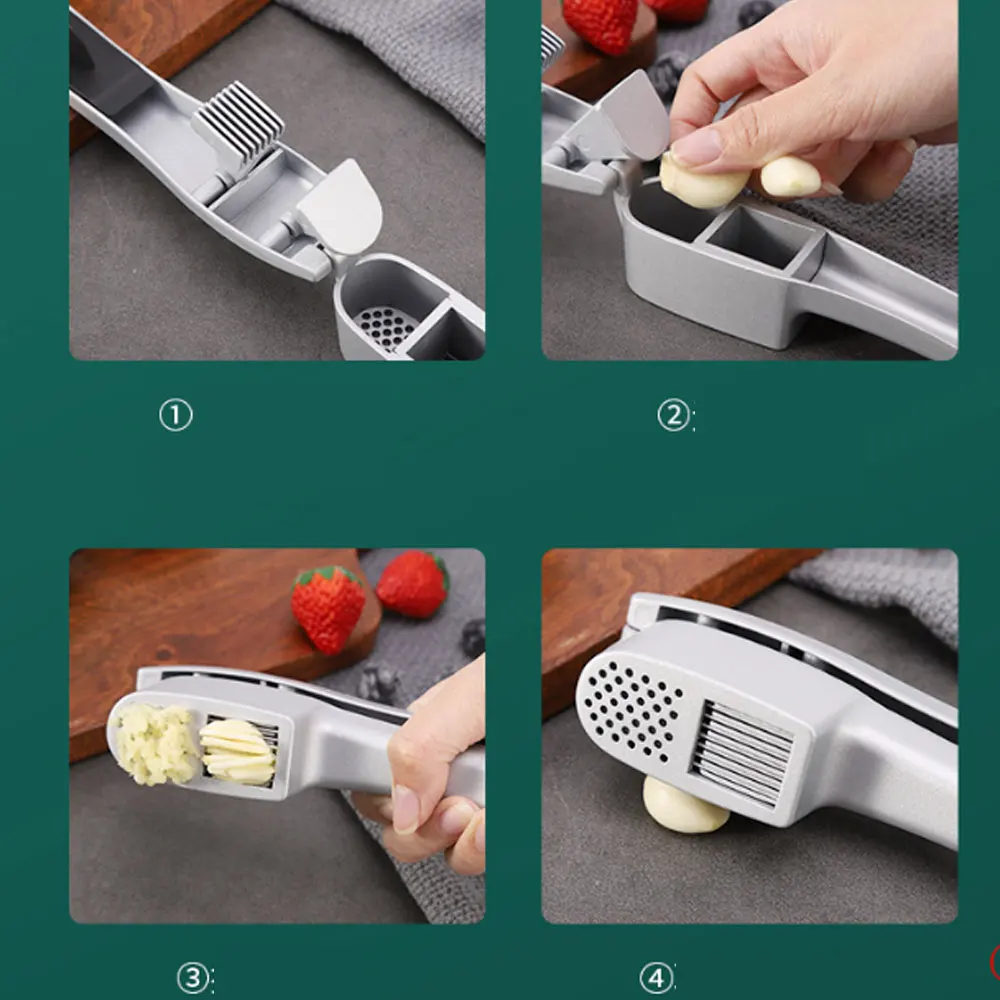 ①

②:

③:

④: