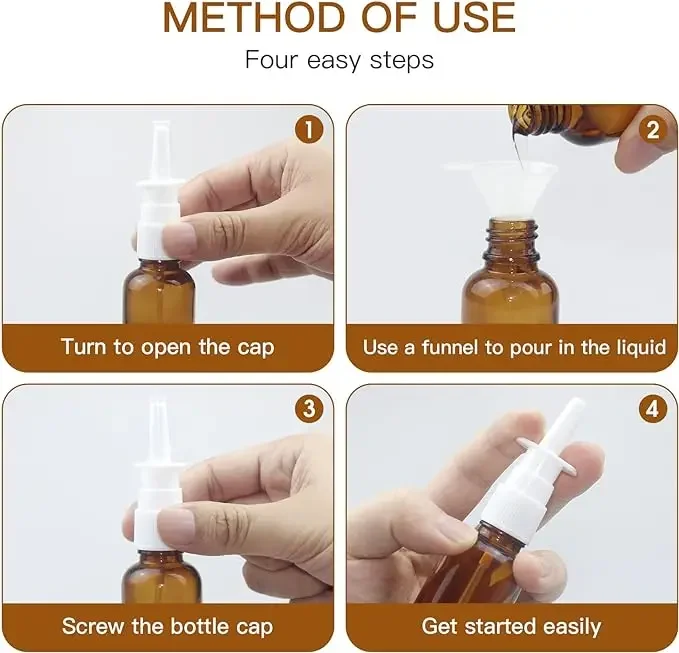 METHOD OF USE

Four easy steps

1

Turn to open the cap

2

Use a funnel to pour in the liquid

3

Screw the bottle cap

4

Get started easily