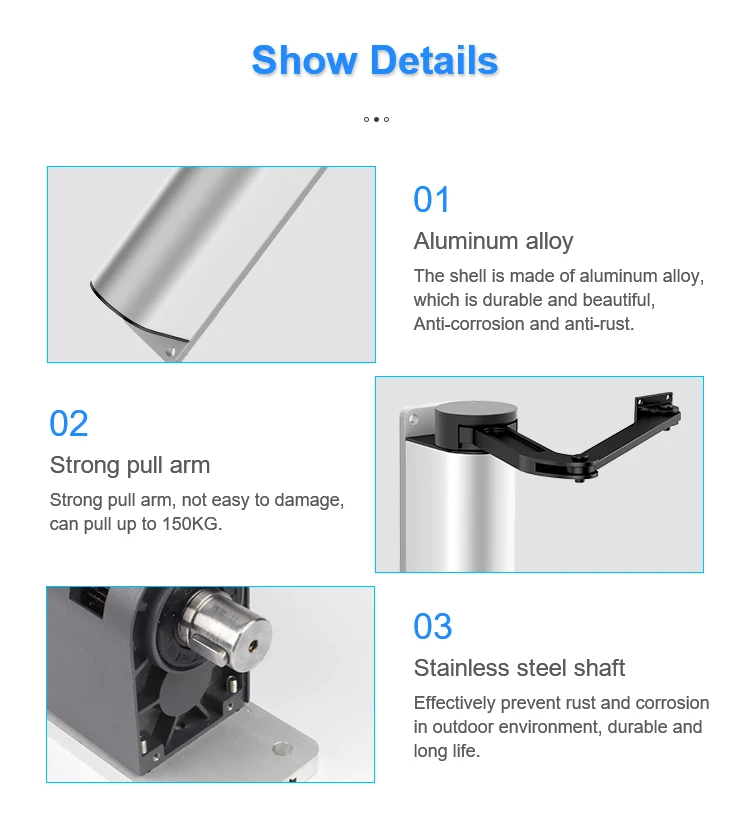 Show Details

01

Aluminum alloy

The shell is made of aluminum alloy, which is durable and beautiful, Anti-corrosion and anti-rust.

02

Strong pull arm

Strong pull arm, not easy to damage, can pull up to 150KG.

03

Stainless steel shaft

Effectively prevent rust and corrosion in outdoor environment, durable and long life.