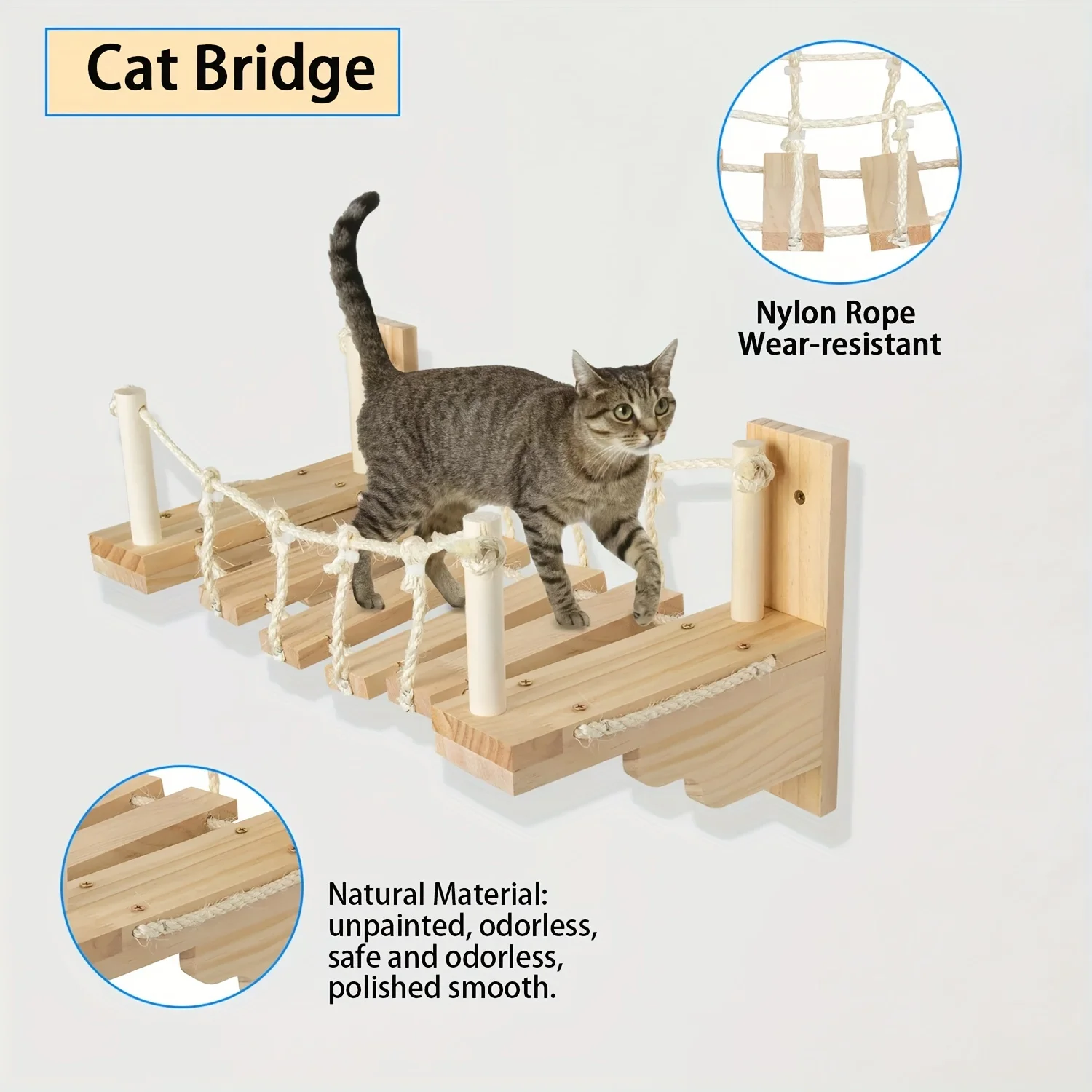 Cat Bridge

Nylon Rope
Wear-resistant

Natural Material:
unpainted, odorless,
safe and odorless,
polished smooth.