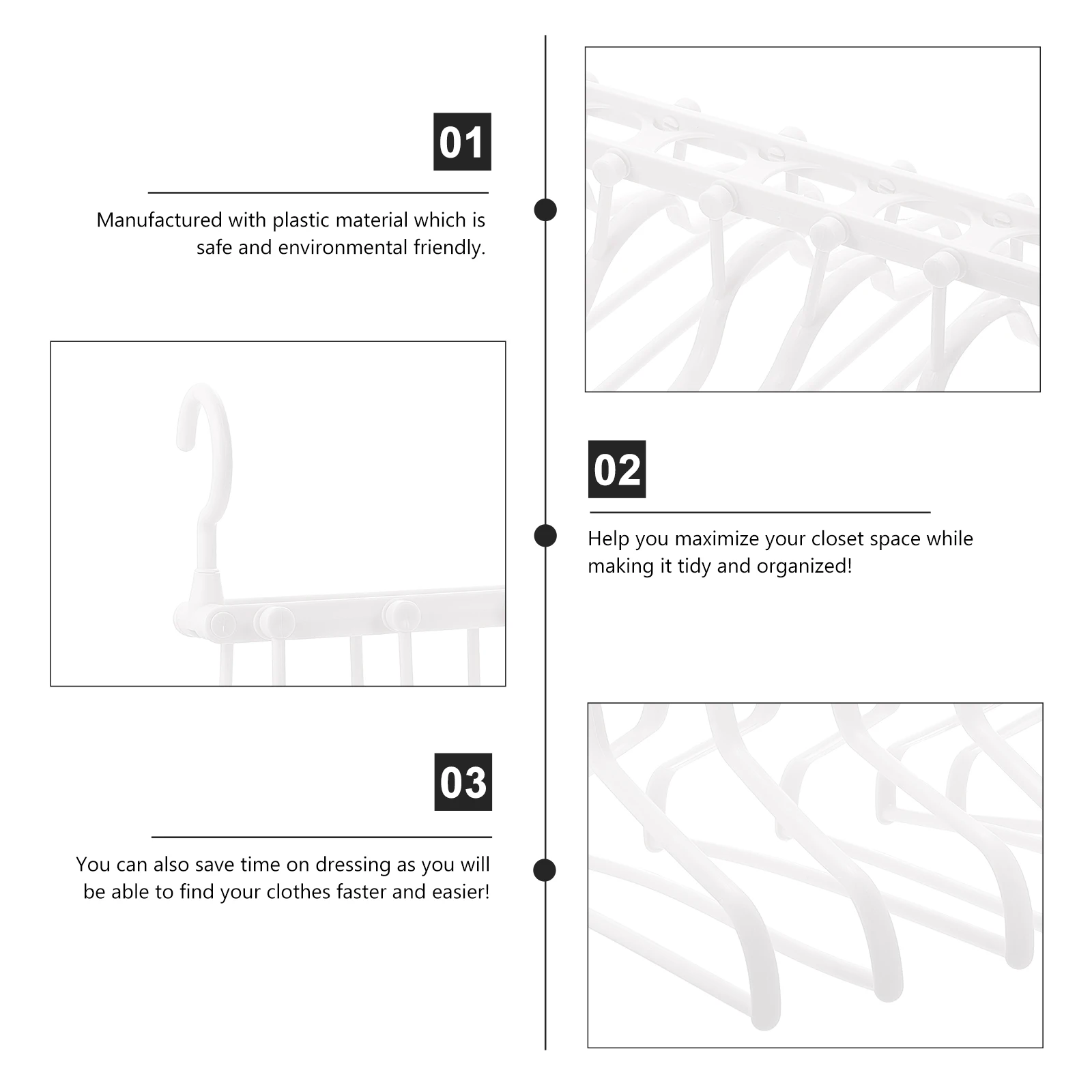 01

Manufactured with plastic material which is safe and environmental friendly.

02

Help you maximize your closet space while making it tidy and organized!

03

You can also save time on dressing as you will be able to find your clothes faster and easier!