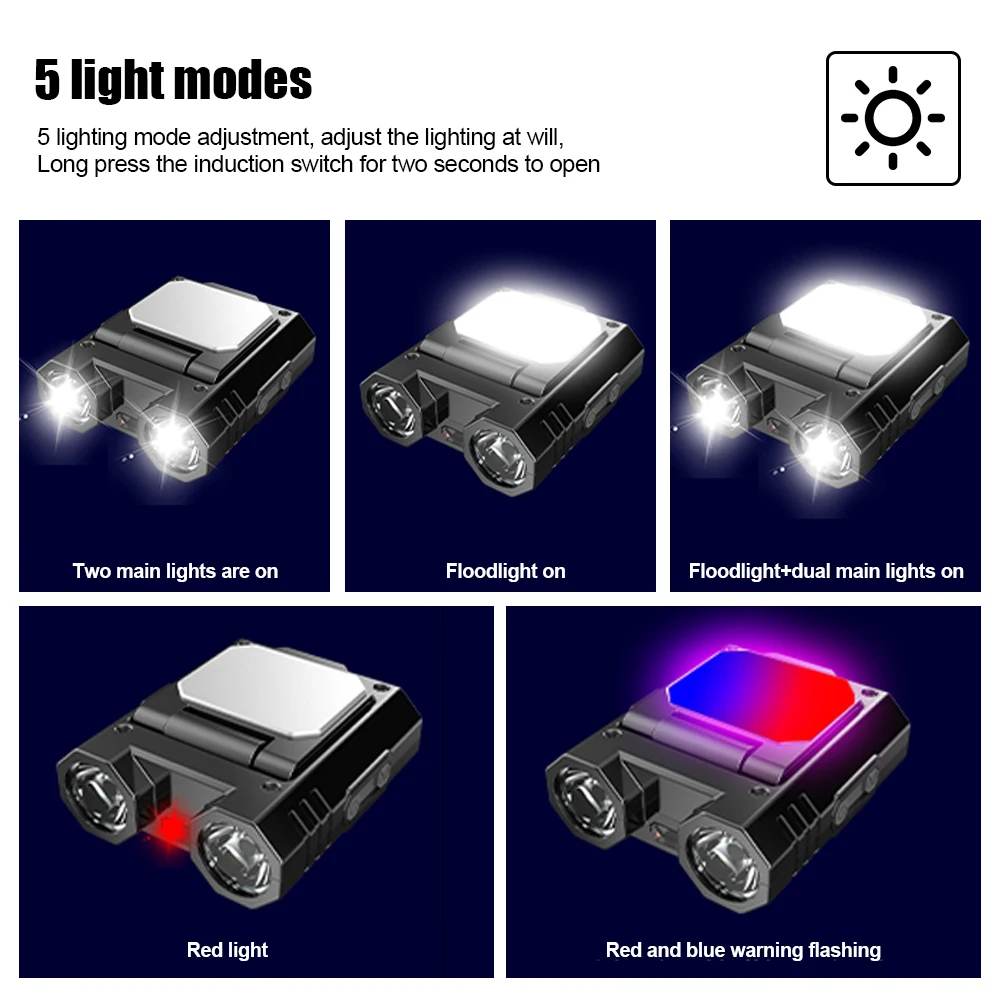 5 light modes

5 lighting mode adjustment, adjust the lighting at will, Long press the induction switch for two seconds to open

Two main lights are on

Floodlight on

Floodlight+dual main lights on

Red light

Red and blue warning flashing