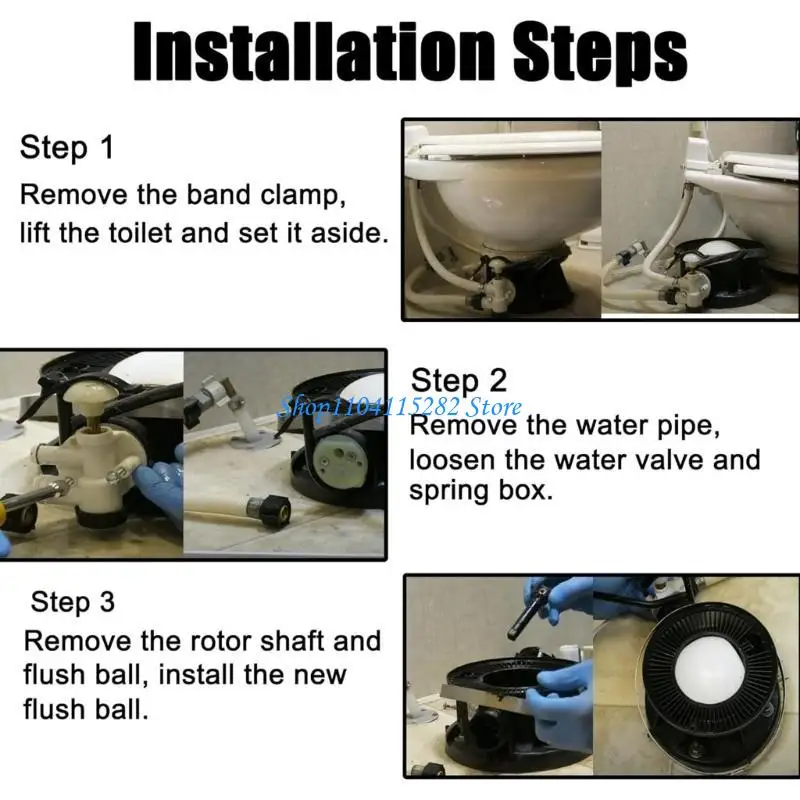 Installation Steps

Step 1
Remove the band clamp, lift the toilet and set it aside.

Step 2
Shop1104115282 Store
Remove the water pipe, loosen the water valve and spring box.

Step 3
Remove the rotor shaft and flush ball, install the new flush ball.