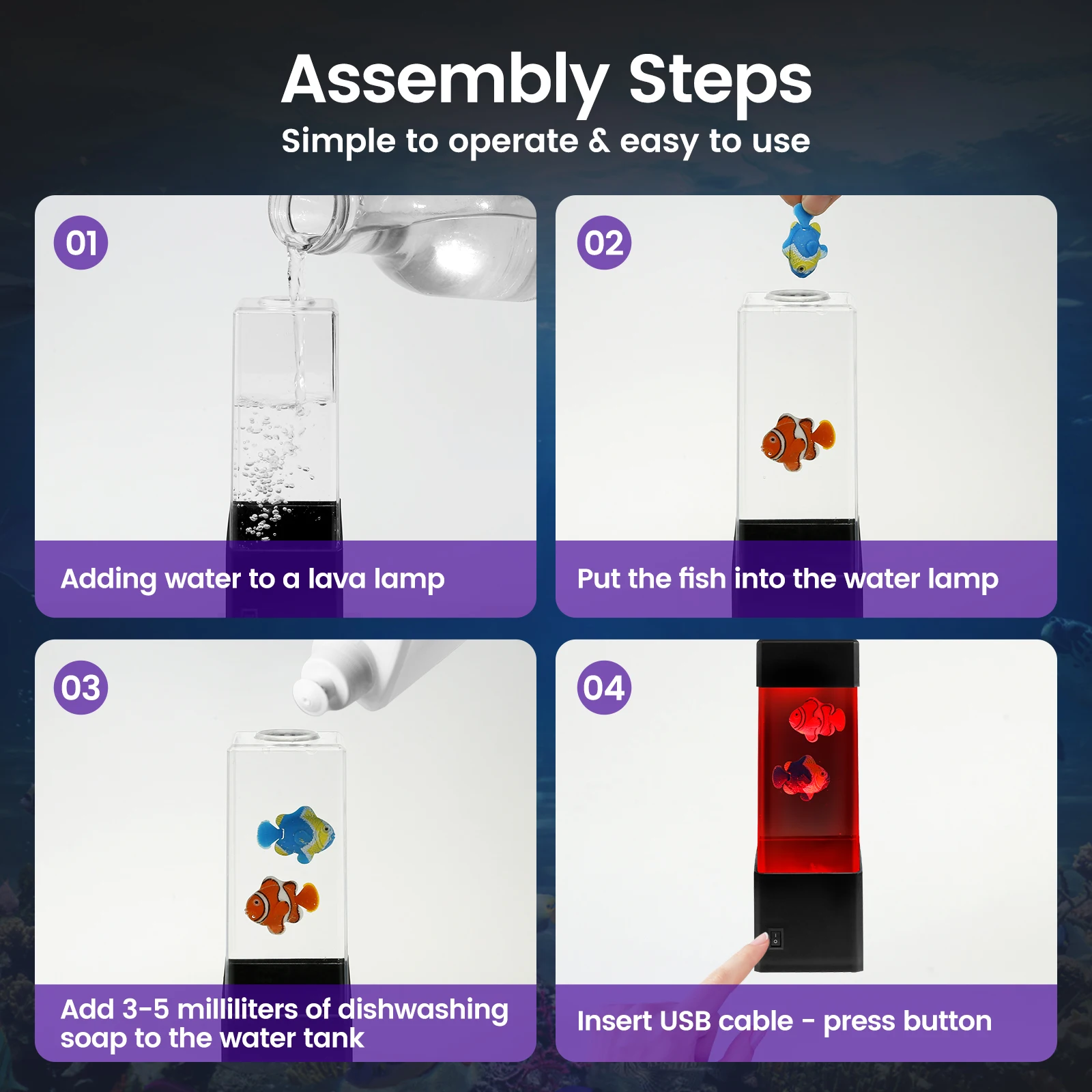 Assembly Steps

Simple to operate & easy to use

01

Adding water to a lava lamp

02

Put the fish into the water lamp

03

Add 3-5 milliliters of dishwashing soap to the water tank

04

Insert USB cable - press button