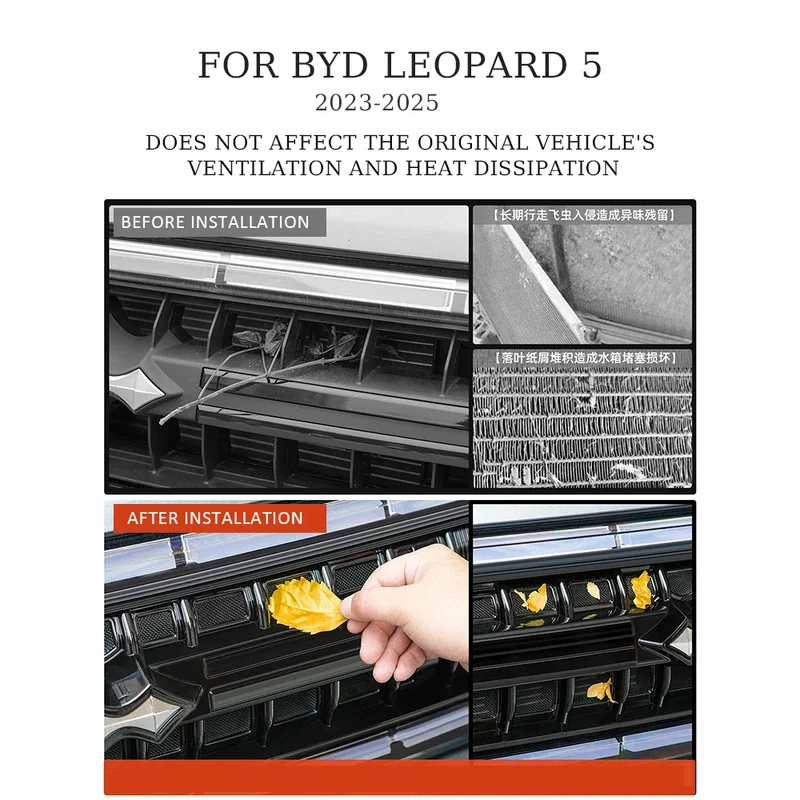 FOR BYD LEOPARD 5
2023-2025

DOES NOT AFFECT THE ORIGINAL VEHICLE'S VENTILATION AND HEAT DISSIPATION

BEFORE INSTALLATION

【长期行走飞虫入侵造成异味残留】

【落叶纸屑堆积造成水箱堵塞损坏】

AFTER INSTALLATION