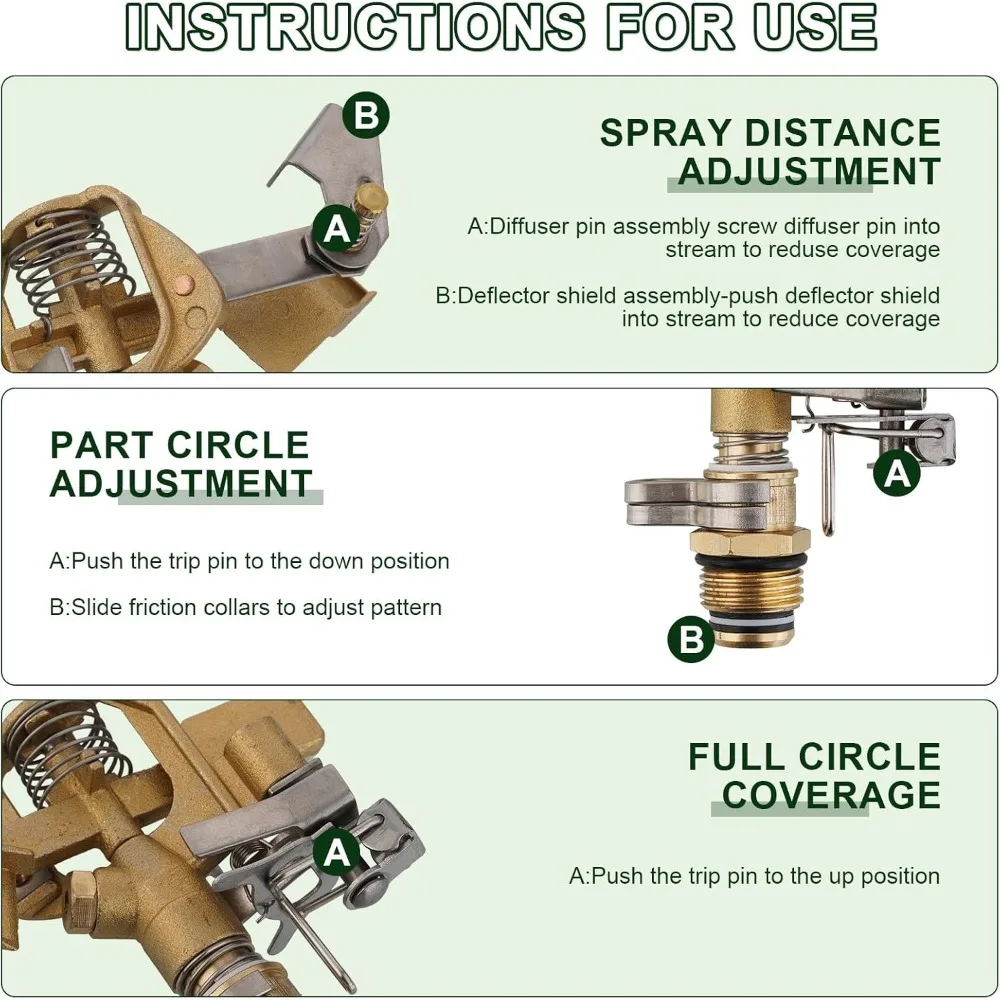 INSTRUCTIONS FOR USE

B

A

SPRAY DISTANCE ADJUSTMENT

A:Diffuser pin assembly screw diffuser pin into stream to reduse coverage

B:Deflector shield assembly-push deflector shield into stream to reduce coverage

PART CIRCLE ADJUSTMENT

A:Push the trip pin to the down position

B:Slide friction collars to adjust pattern

A

B

A

FULL CIRCLE COVERAGE

A:Push the trip pin to the up position