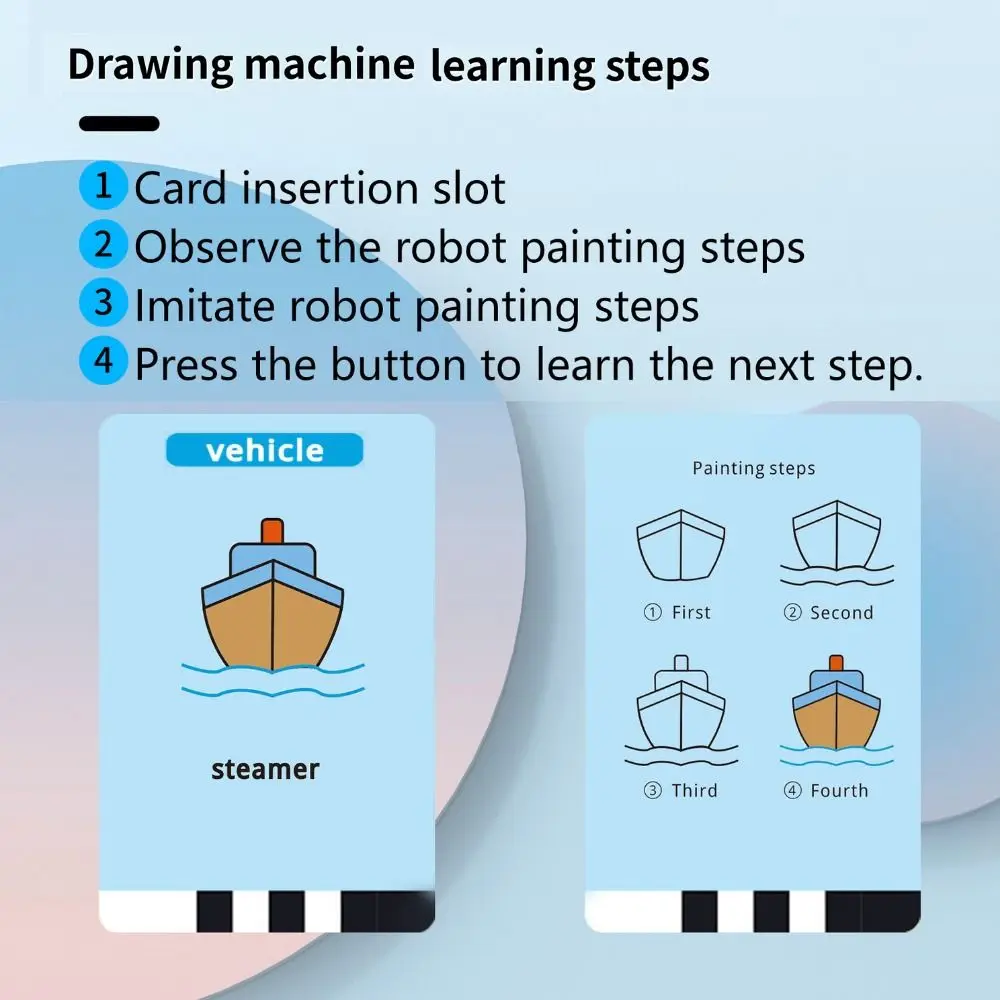 Drawing machine learning steps

1 Card insertion slot
2 Observe the robot painting steps
3 Imitate robot painting steps
4 Press the button to learn the next step.

vehicle

steamer

Painting steps

① First
② Second
③ Third
④ Fourth