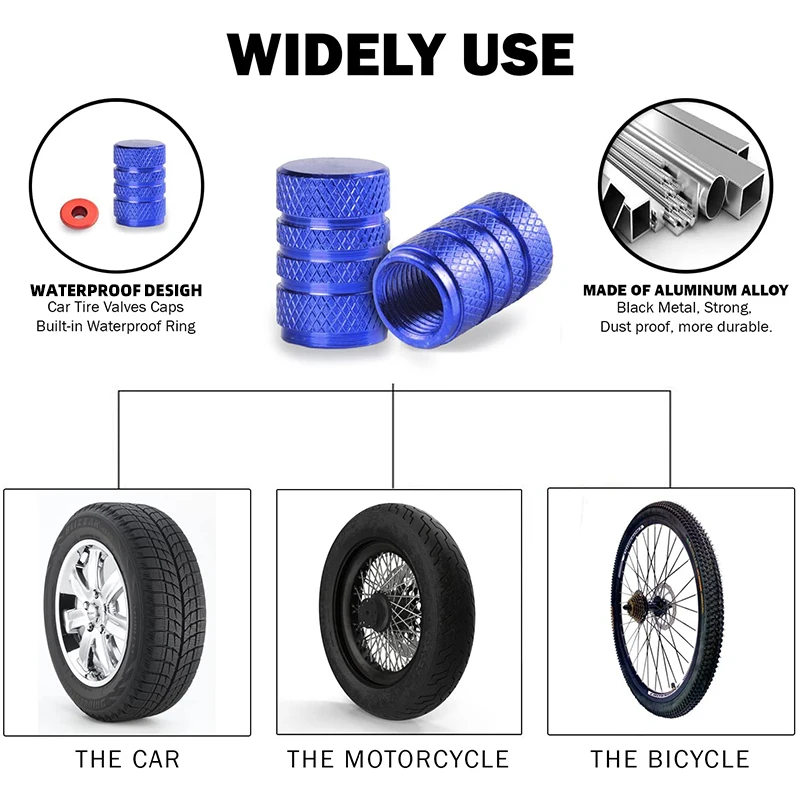 WIDELY USE

WATERPROOF DESIGH
Car Tire Valves Caps
Built-in Waterproof Ring

MADE OF ALUMINUM ALLOY
Black Metal, Strong,
Dust proof, more durable.

THE CAR

THE MOTORCYCLE

THE BICYCLE