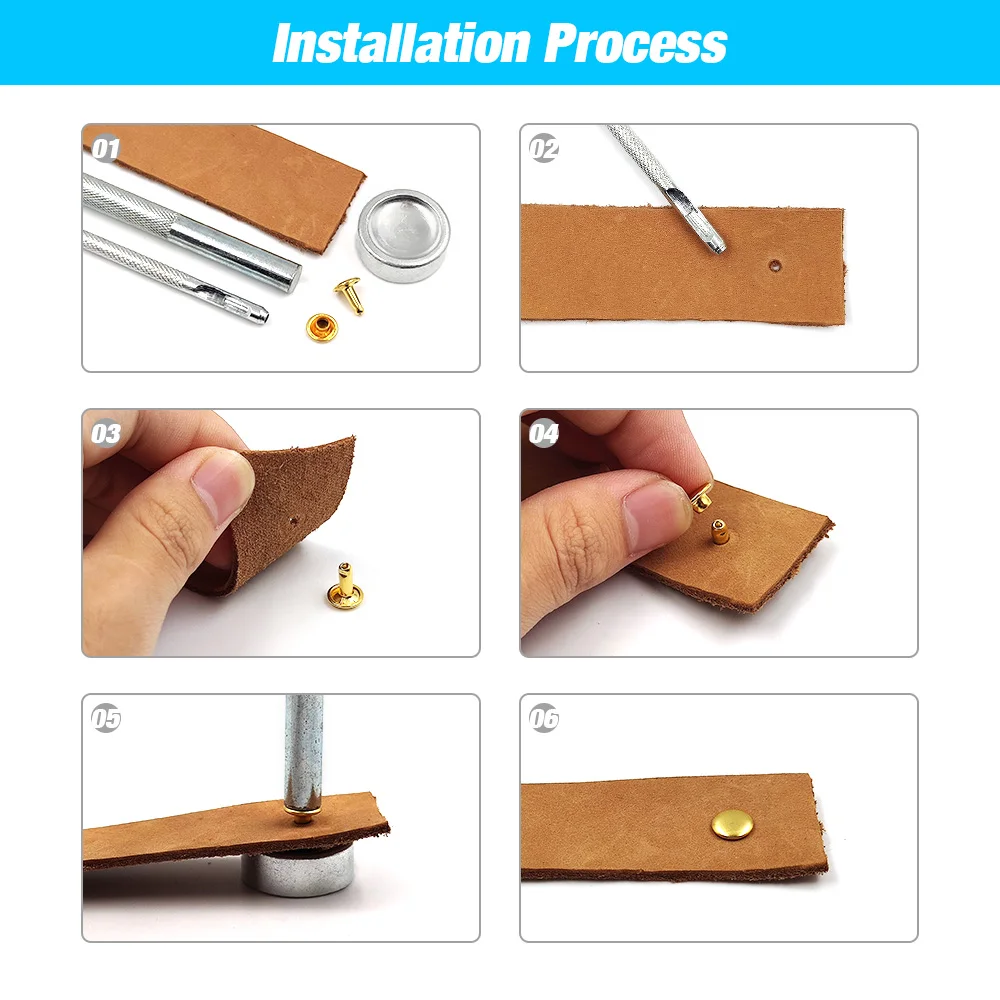 Installation Process

01

02

03

04

05

06