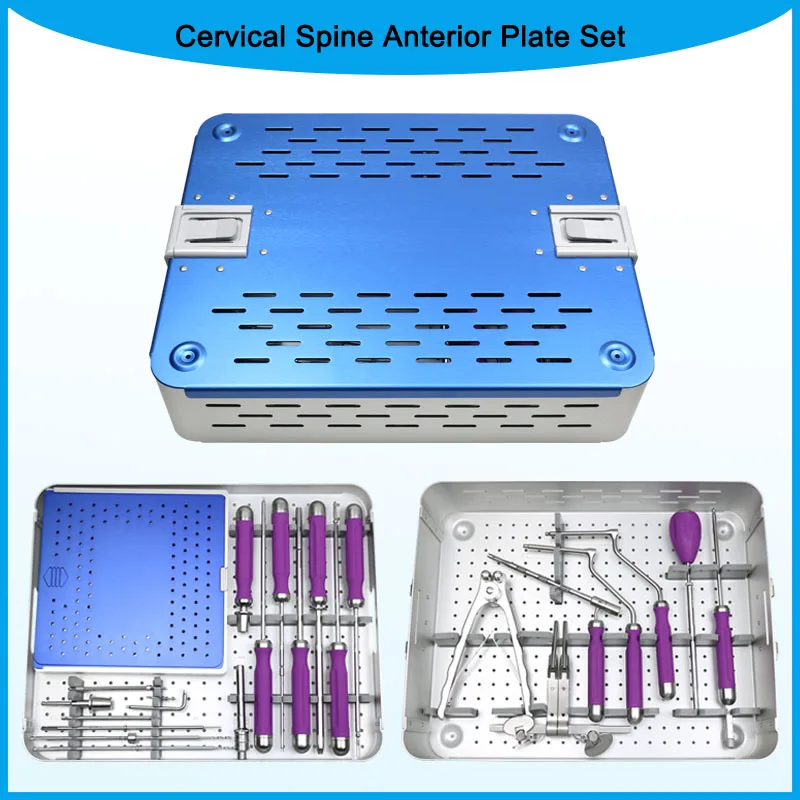 Cervical Spine Anterior Plate Set