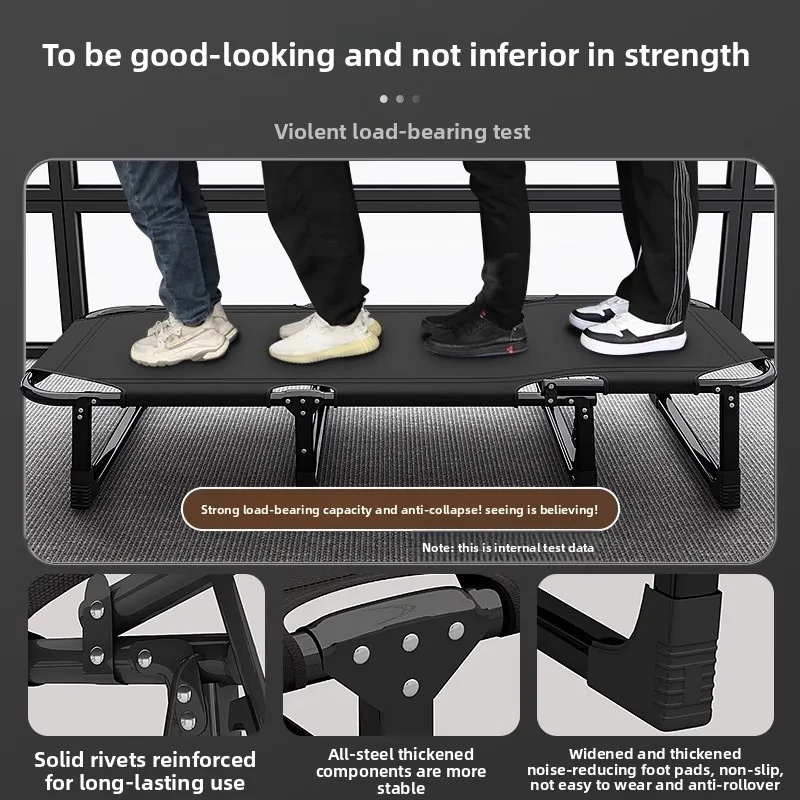 To be good-looking and not inferior in strength

Violent load-bearing test

Strong load-bearing capacity and anti-collapse! seeing is believing!

Note: this is internal test data

Solid rivets reinforced for long-lasting use

All-steel thickened components are more stable

Widened and thickened noise-reducing foot pads, non-slip, not easy to wear and anti-rollover