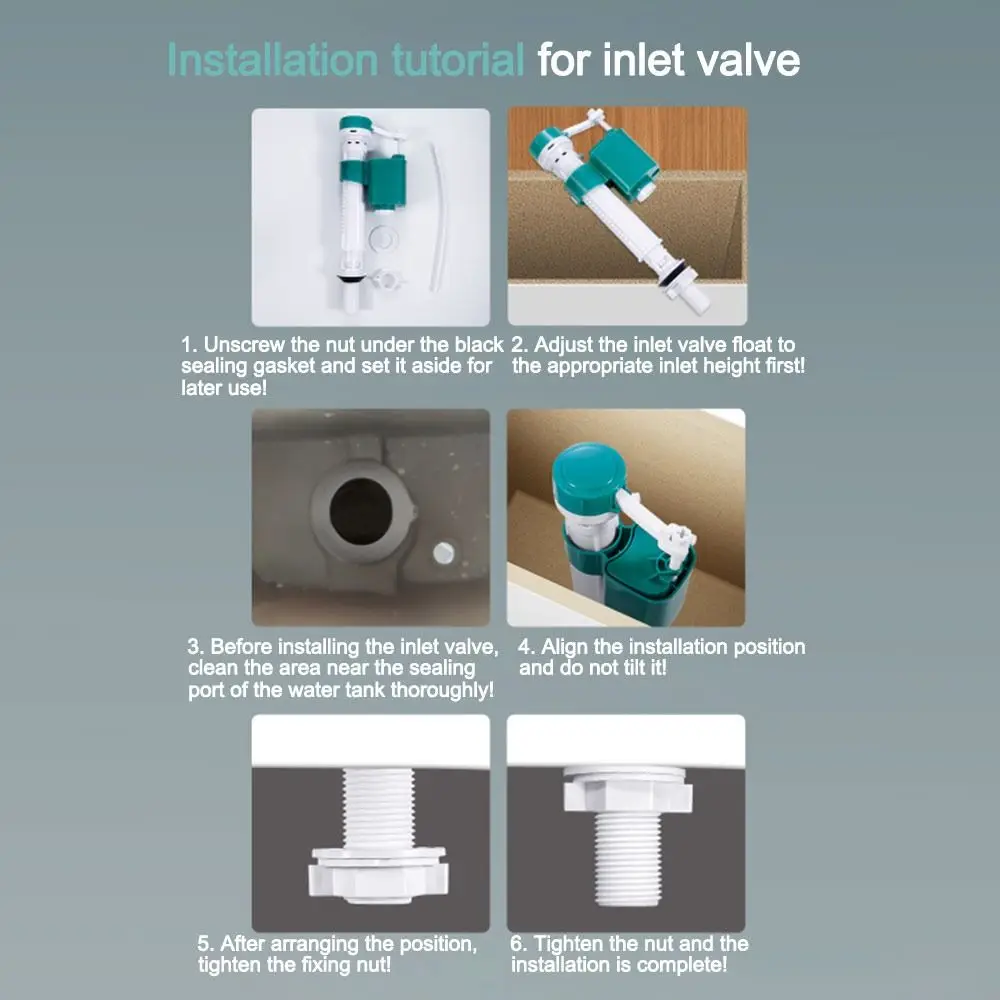 Installation tutorial for inlet valve

1. Unscrew the nut under the black sealing gasket and set it aside for later use!

2. Adjust the inlet valve float to the appropriate inlet height first!

3. Before installing the inlet valve, clean the area near the sealing port of the water tank thoroughly!

4. Align the installation position and do not tilt it!

5. After arranging the position, tighten the fixing nut!

6. Tighten the nut and the installation is complete!