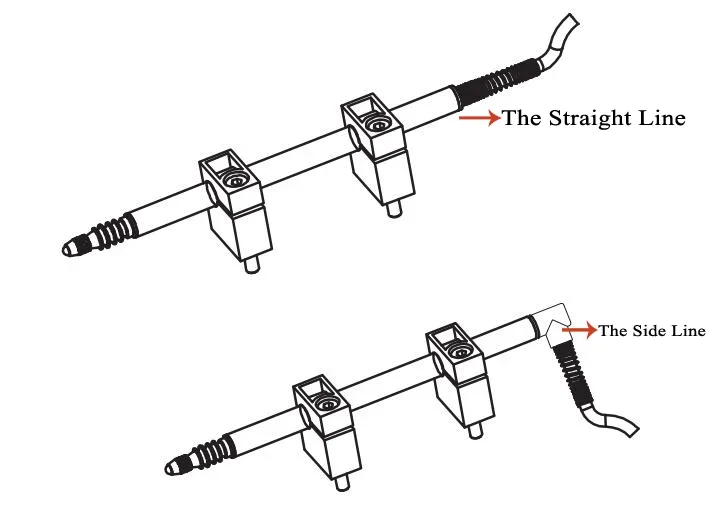 The Straight Line

The Side Line