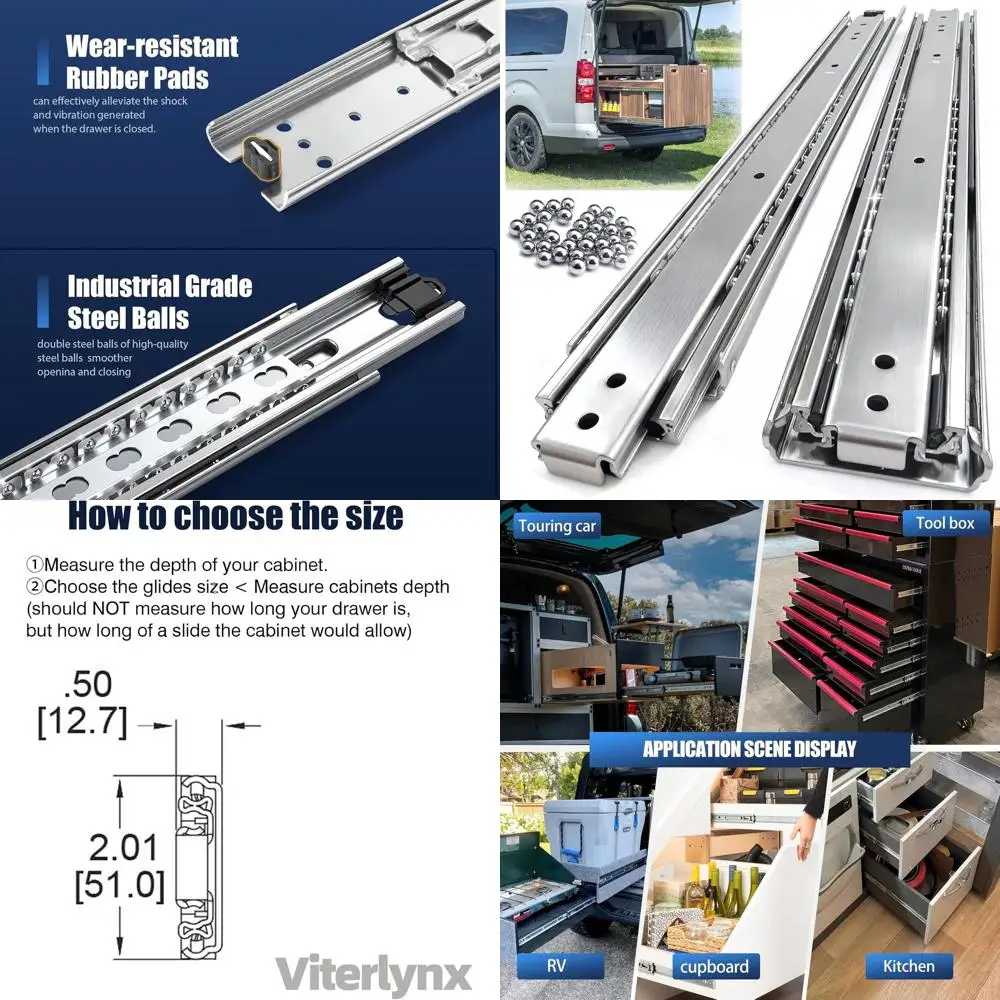 Wear-resistant Rubber Pads

can effectively alleviate the shock and vibration generated when the drawer is closed.

Industrial Grade Steel Balls

double steel balls of high-quality steel balls smoother openina and closing

How to choose the size

①Measure the depth of your cabinet.
②Choose the glides size < Measure cabinets depth (should NOT measure how long your drawer is, but how long of a slide the cabinet would allow)

.50
[12.7]

2.01
[51.0]

Viterlynx

Touring car

Tool box

APPLICATION SCENE DISPLAY

RV

cupboard

Kitchen