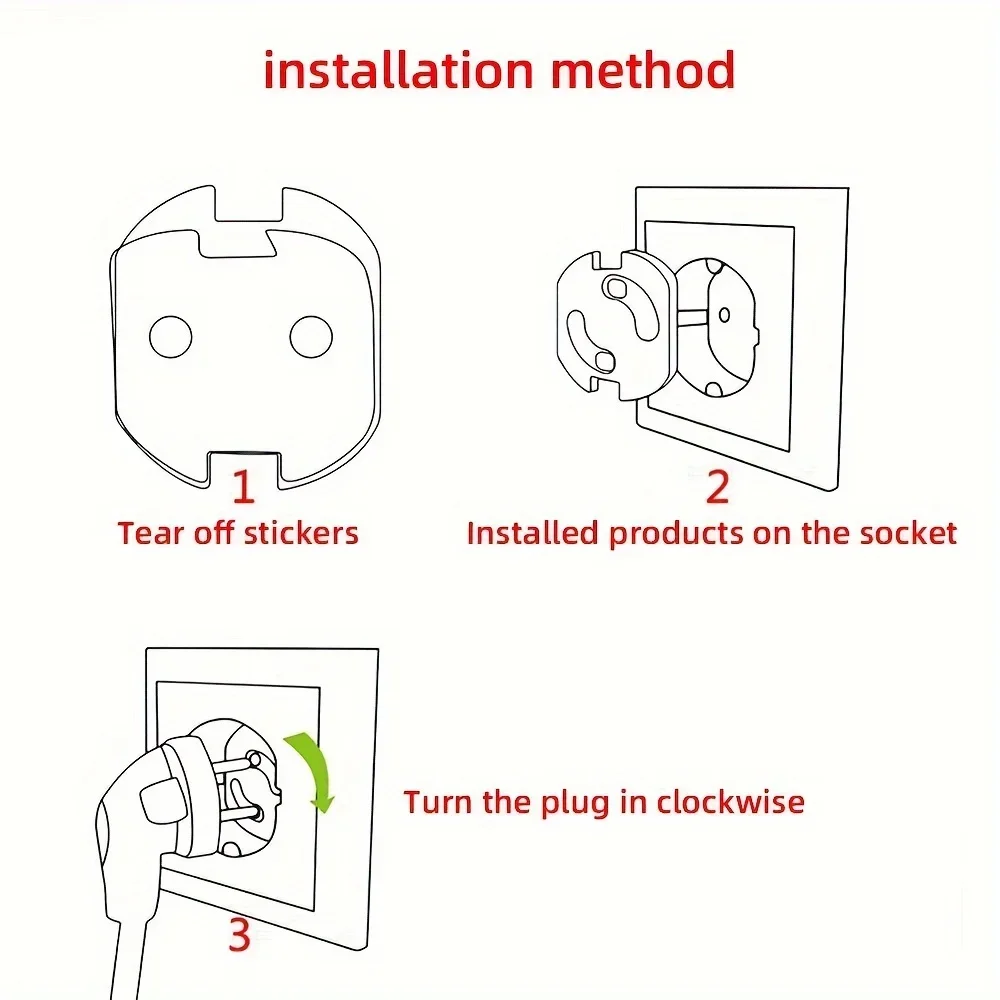 installation method

1
Tear off stickers

2
Installed products on the socket

Turn the plug in clockwise

3