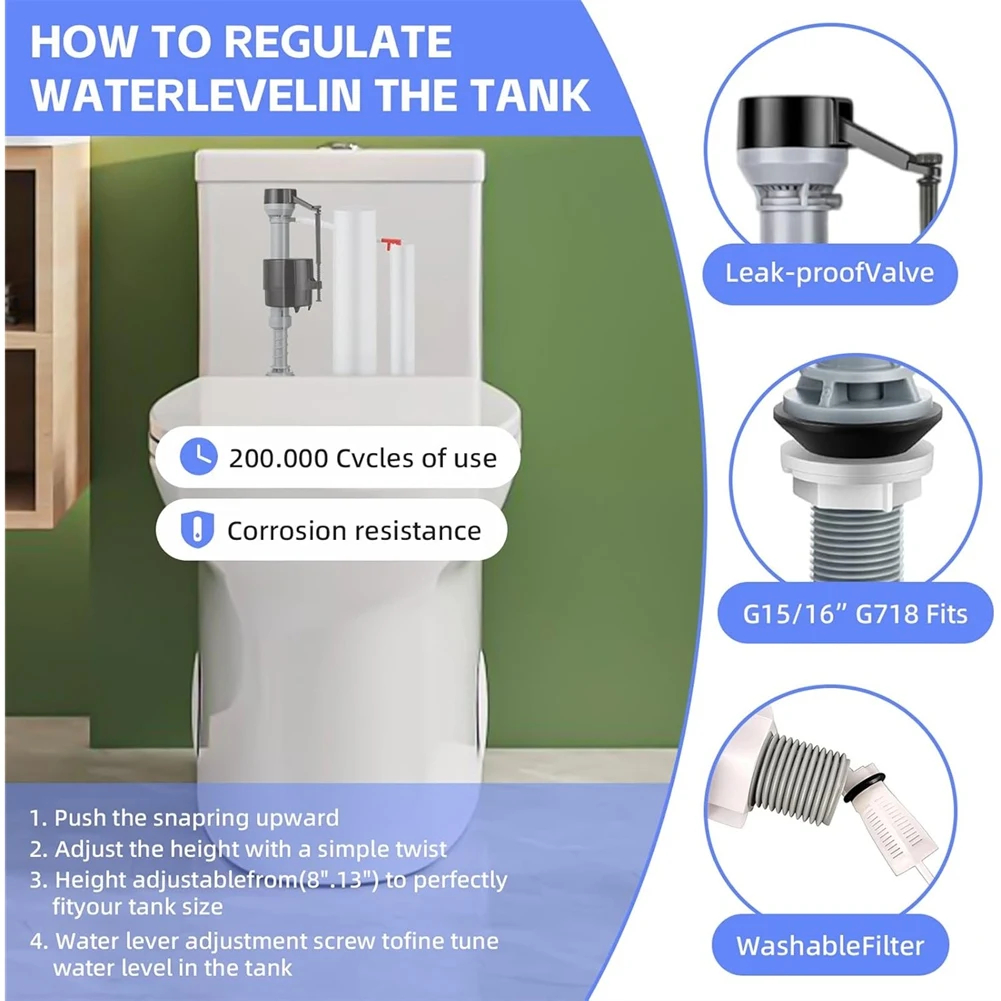 HOW TO REGULATE WATERLEVELIN THE TANK

200.000 Cvcles of use

Corrosion resistance

1. Push the snapring upward
2. Adjust the height with a simple twist
3. Height adjustablefrom(8".13") to perfectly fityour tank size
4. Water lever adjustment screw tofine tune water level in the tank

Leak-proofValve

G15/16" G718 Fits

WashableFilter