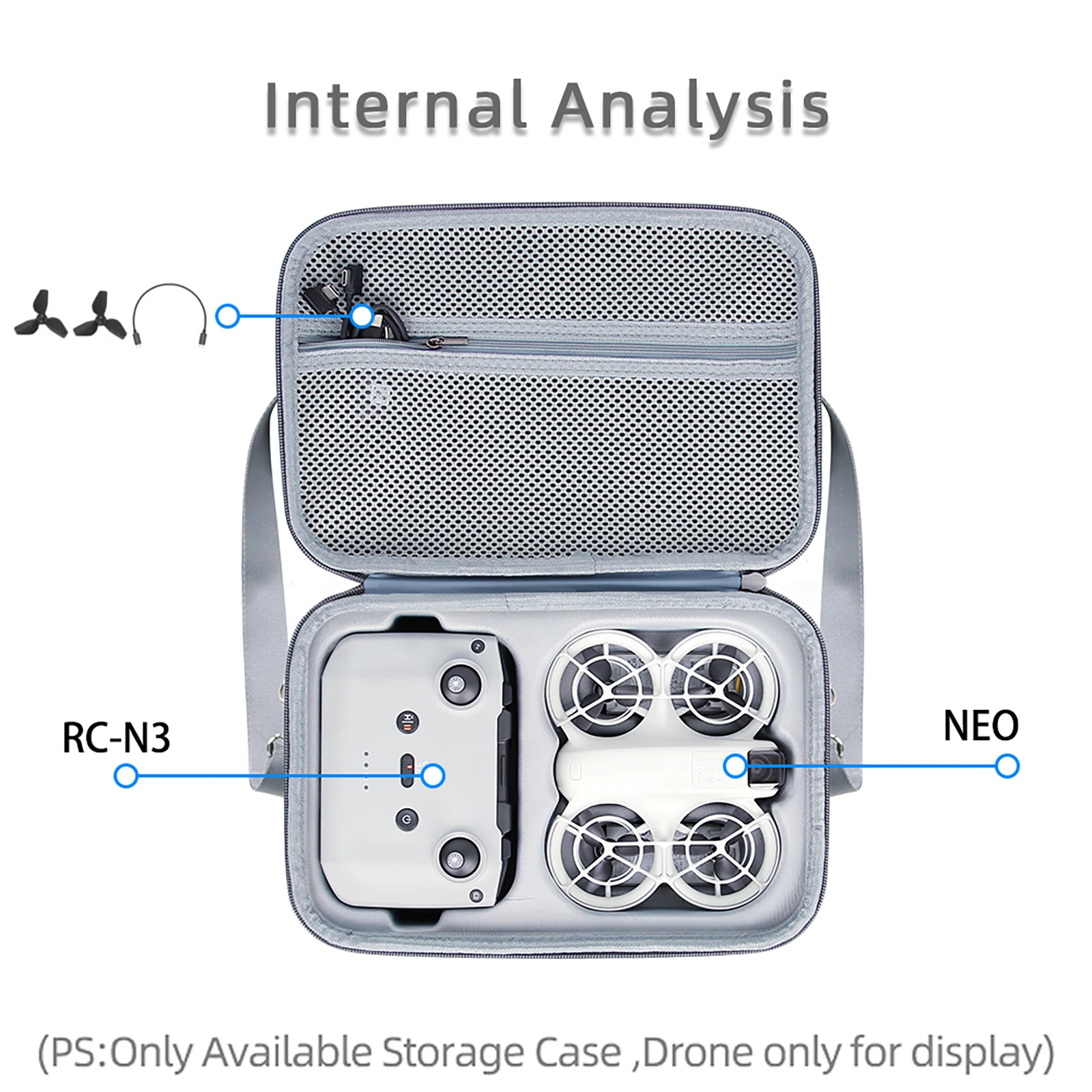 Internal Analysis

RC-N3

NEO

(PS:Only Available Storage Case ,Drone only for display)