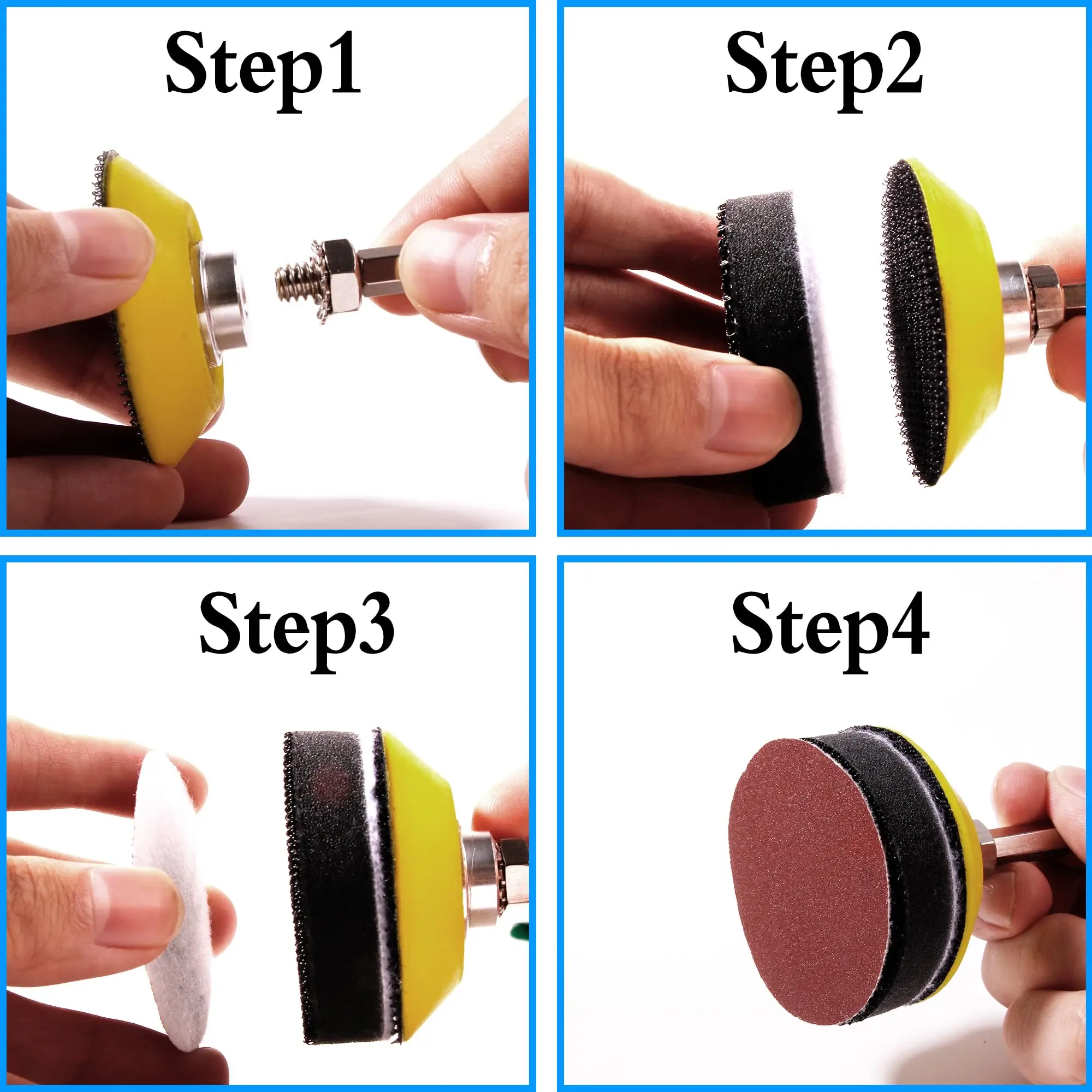 Step1

Step2

Step3

Step4