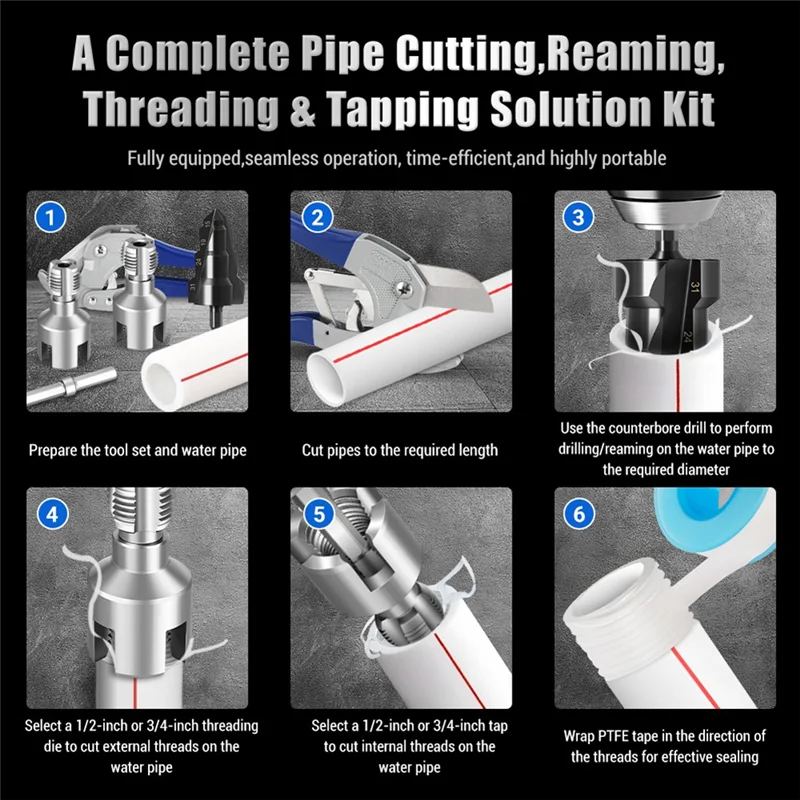 A Complete Pipe Cutting,Reaming, Threading & Tapping Solution Kit

Fully equipped,seamless operation, time-efficient,and highly portable

1

Prepare the tool set and water pipe

2

Cut pipes to the required length

3

31

24

Use the counterbore drill to perform drilling/reaming on the water pipe to the required diameter

4

Select a 1/2-inch or 3/4-inch threading die to cut external threads on the water pipe

5

Select a 1/2-inch or 3/4-inch tap to cut internal threads on the water pipe

6

Wrap PTFE tape in the direction of the threads for effective sealing