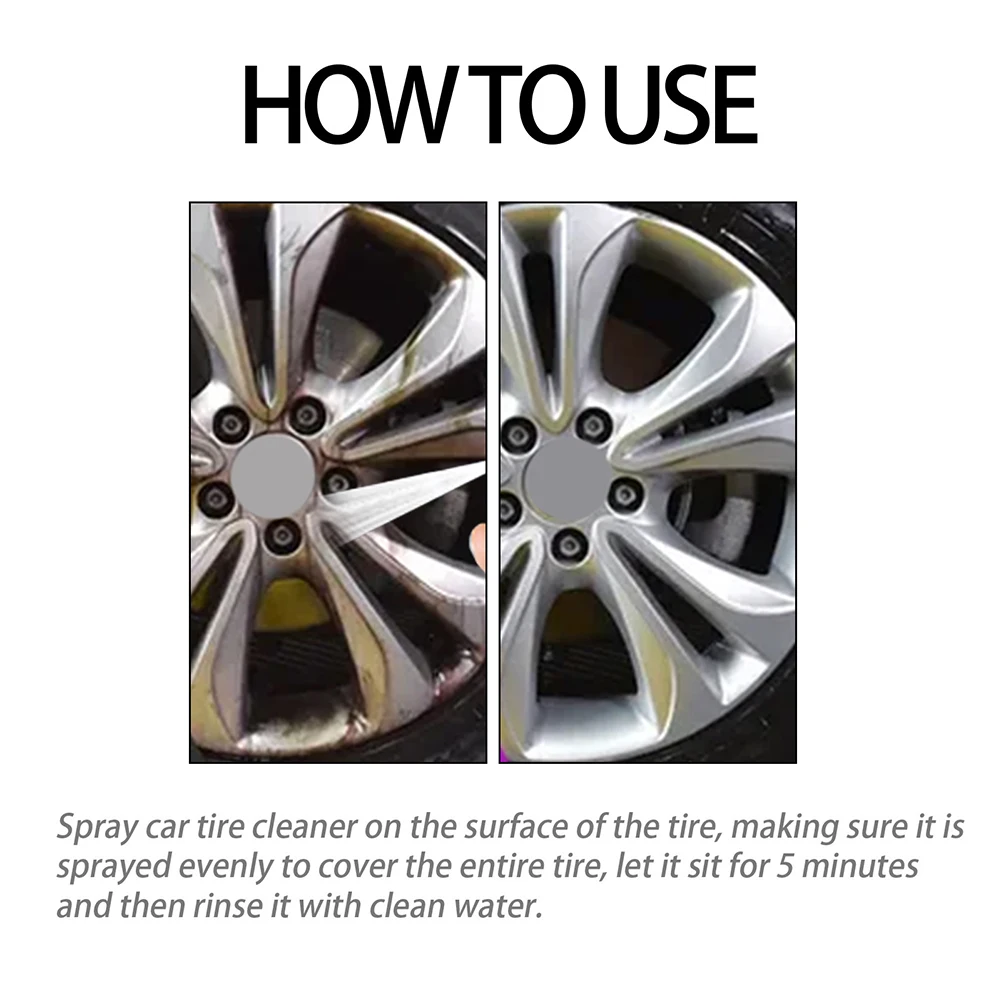 HOW TO USE

Spray car tire cleaner on the surface of the tire, making sure it is sprayed evenly to cover the entire tire, let it sit for 5 minutes and then rinse it with clean water.