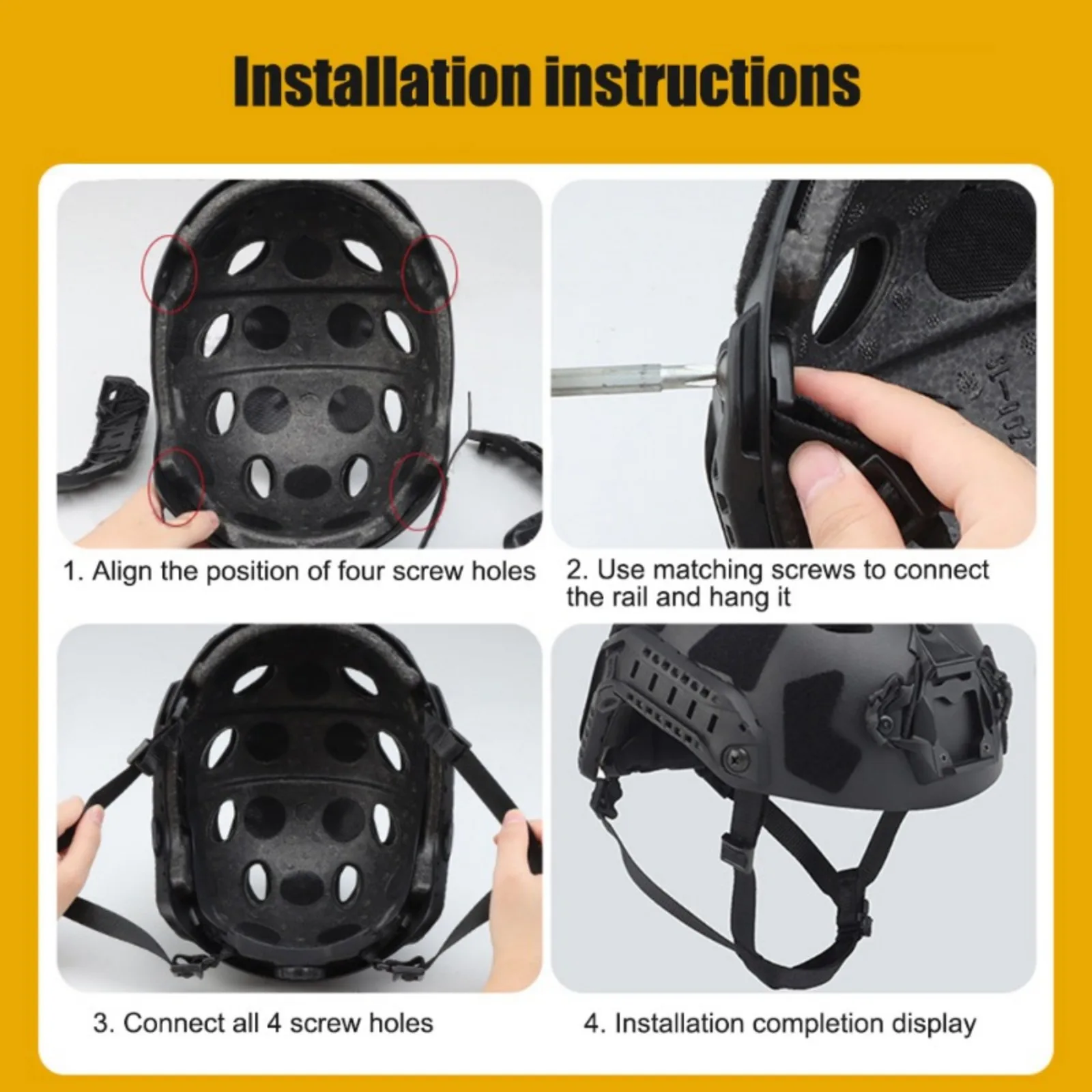 Installation instructions

1. Align the position of four screw holes

2. Use matching screws to connect the rail and hang it

3. Connect all 4 screw holes

4. Installation completion display