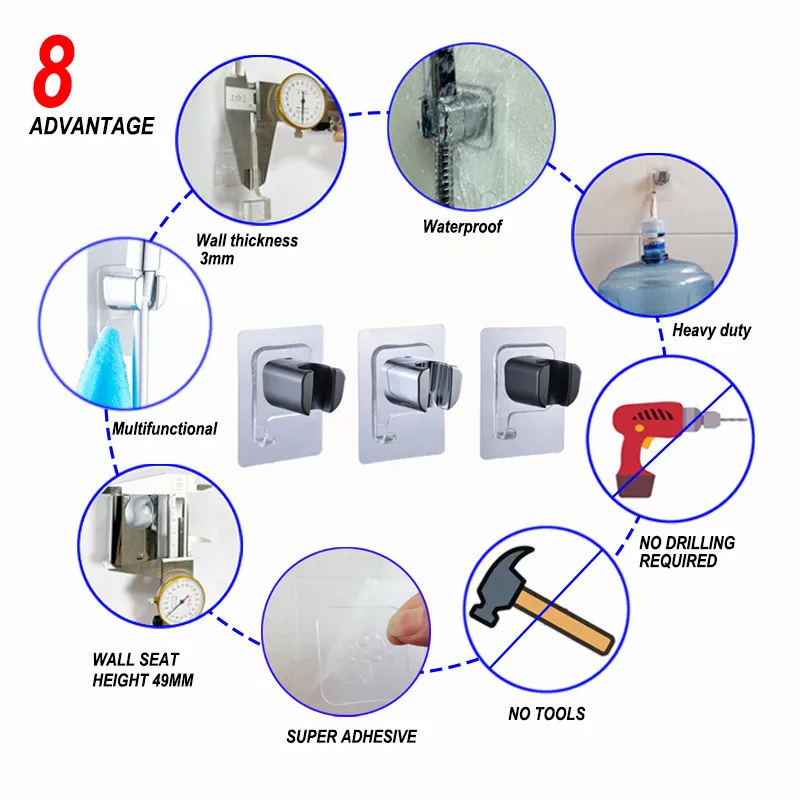 8
ADVANTAGE

Wall thickness 3mm

Waterproof

Heavy duty

Multifunctional

NO DRILLING REQUIRED

WALL SEAT HEIGHT 49MM

SUPER ADHESIVE

NO TOOLS