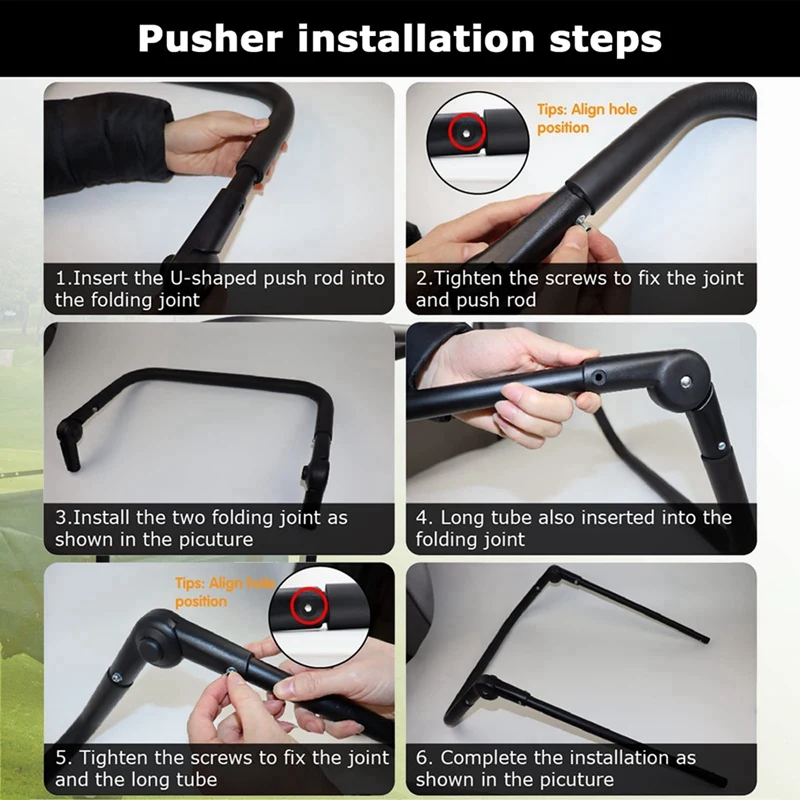 Pusher installation steps

1.Insert the U-shaped push rod into the folding joint

Tips: Align hole position

2.Tighten the screws to fix the joint and push rod

3.Install the two folding joint as shown in the picuture

4. Long tube also inserted into the folding joint

Tips: Align hole position

5. Tighten the screws to fix the joint and the long tube

6. Complete the installation as shown in the picuture