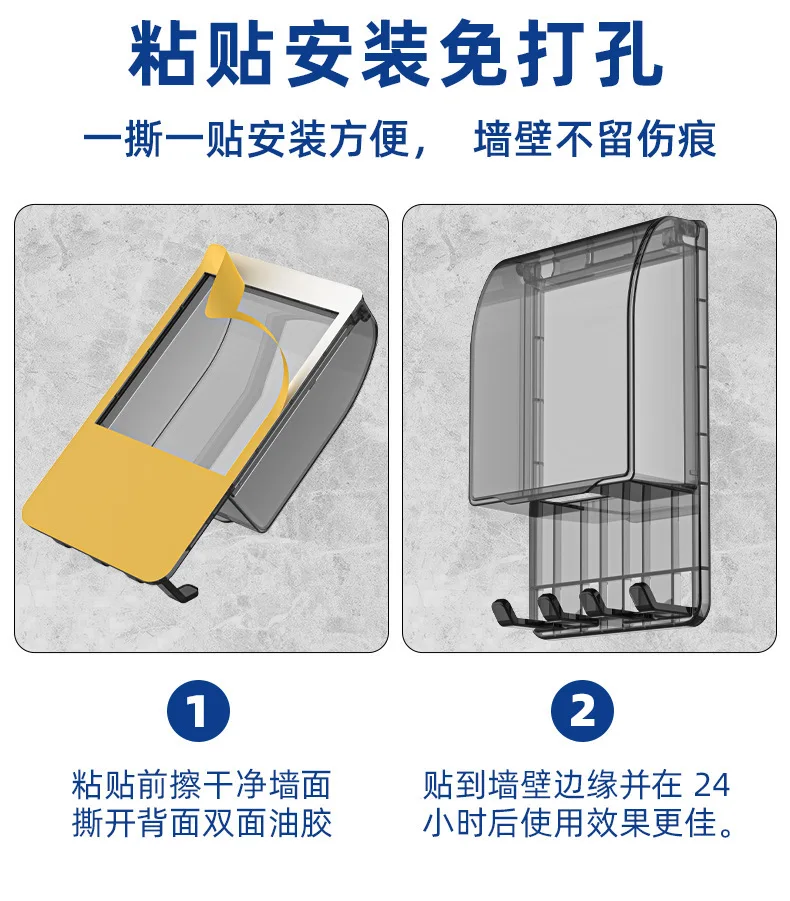 粘贴安装免打孔

一撕一贴安装方便， 墙壁不留伤痕

1

粘贴前擦干净墙面
撕开背面双面油胶

2

贴到墙壁边缘并在 24
小时后使用效果更佳。