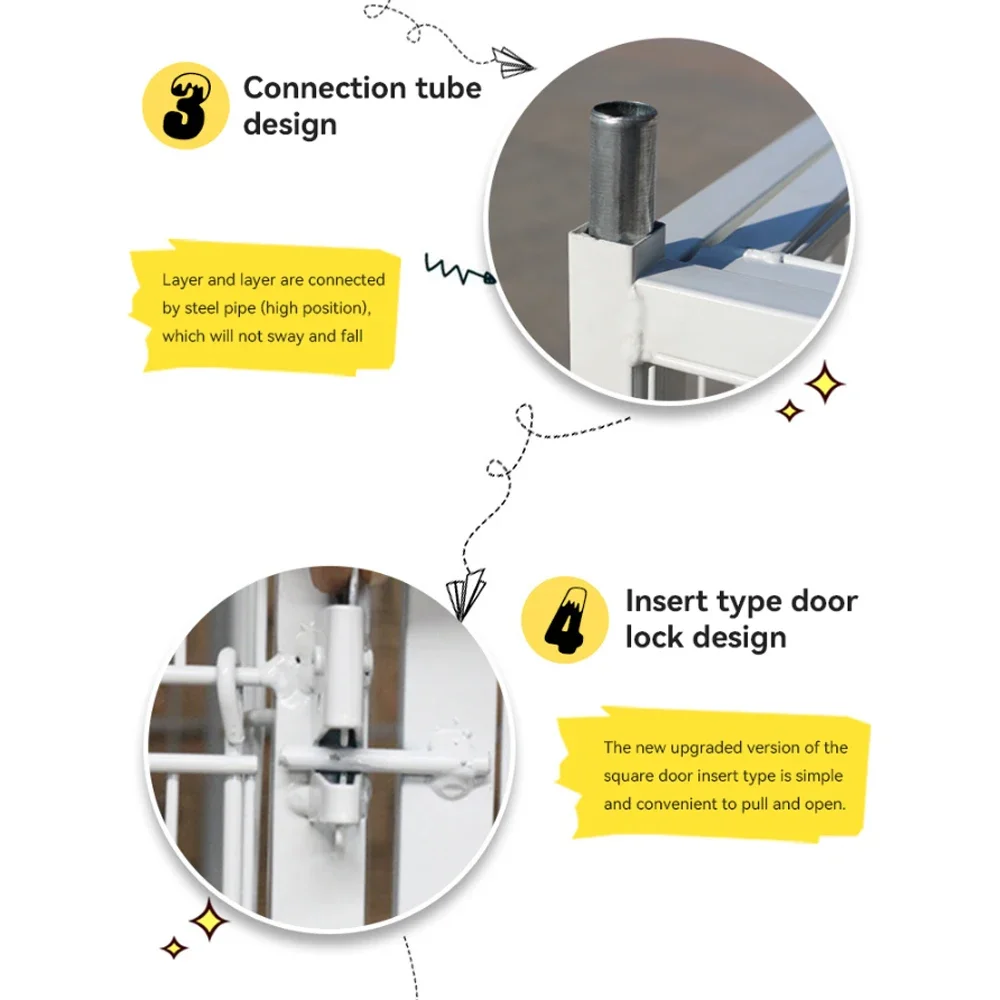 3 Connection tube design

Layer and layer are connected by steel pipe (high position), which will not sway and fall

4 Insert type door lock design

The new upgraded version of the square door insert type is simple and convenient to pull and open.