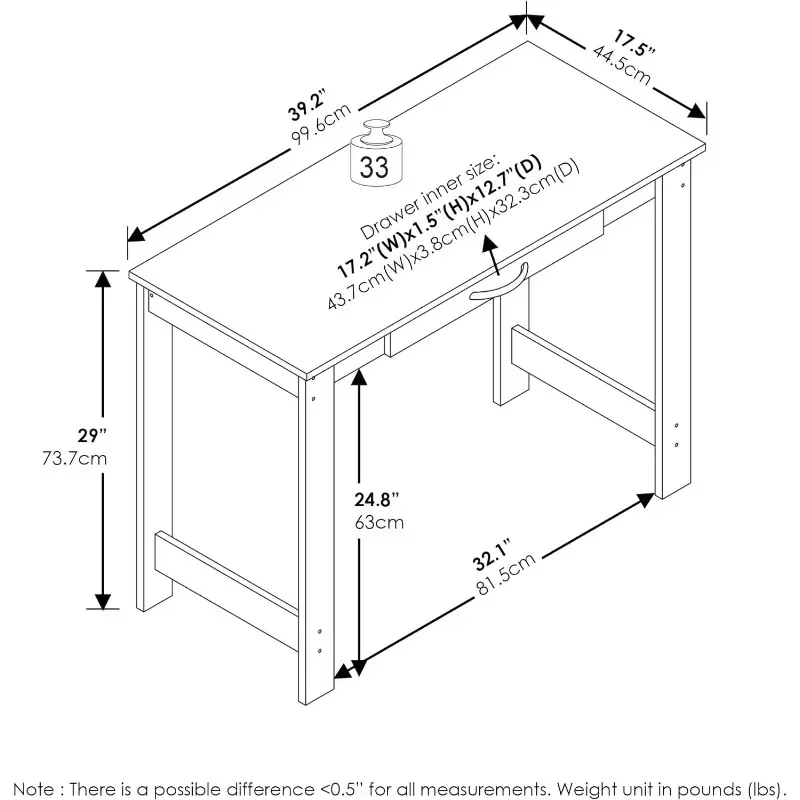 39.2"
99.6cm

17.5"
44.5cm

33

Drawer inner size:
17.2"(W)x1.5"(H)x12.7"(D)
43.7cm(W)x3.8cm(H)x32.3cm(D)

29"
73.7cm

24.8"
63cm

32.1"
81.5cm

Note : There is a possible difference <0.5" for all measurements. Weight unit in pounds (lbs).