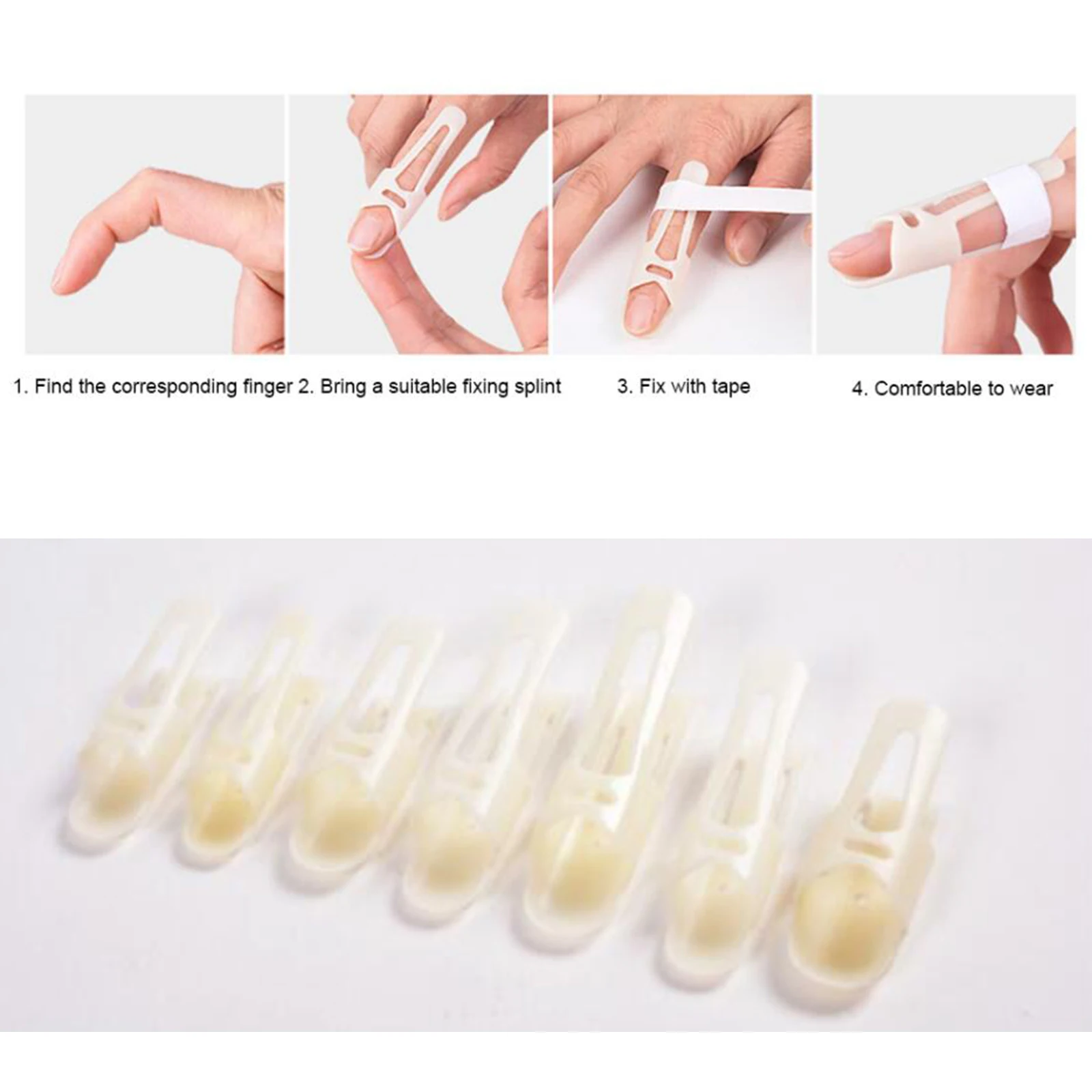 1. Find the corresponding finger 2. Bring a suitable fixing splint 3. Fix with tape 4. Comfortable to wear