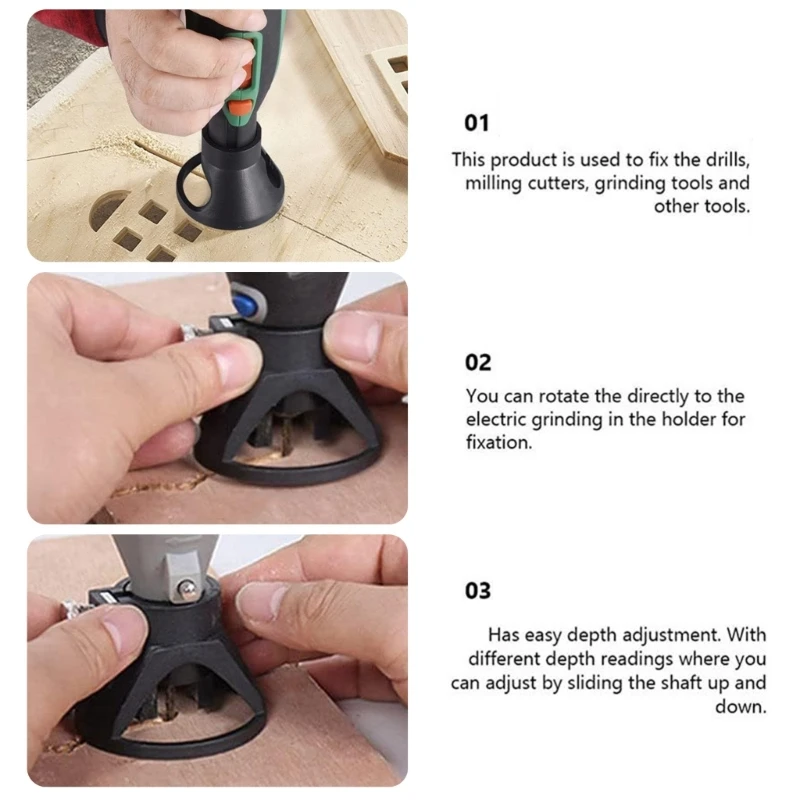 01

This product is used to fix the drills, milling cutters, grinding tools and other tools.

02

You can rotate the directly to the electric grinding in the holder for fixation.

03

Has easy depth adjustment. With different depth readings where you can adjust by sliding the shaft up and down.